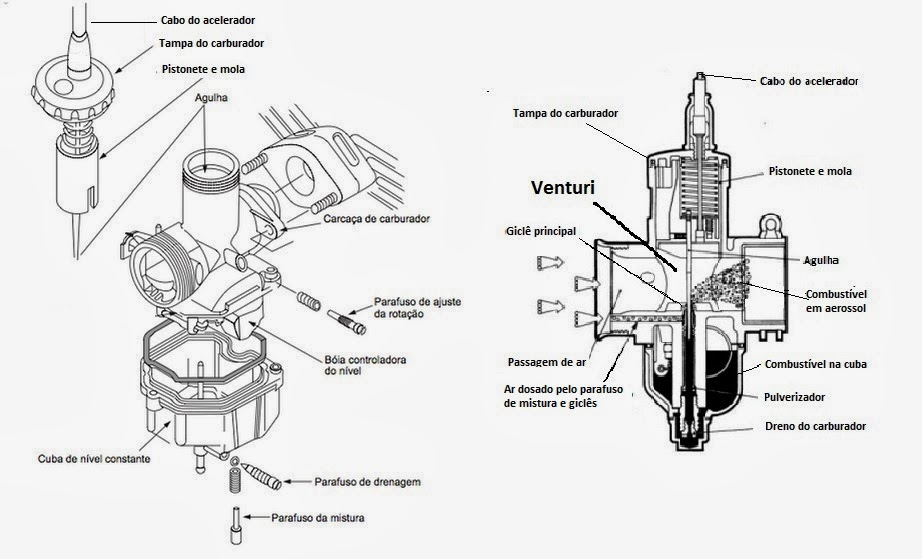 Cabo do acelerador
Tampa do carburador
Pistonete e mola
Agulha
Carcaça de carburador
Parafuso de ajuste da rotação
Bóia controladora do nível
Cuba de nível constante
Parafuso de drenagem
Parafuso da mistura

Cabo do acelerador
Tampa do carburador
Pistonete e mola
Venturi
Giclê principal
Agulha
Combustível em aerossol
Passagem de ar
Combustível na cuba
Ar dosado pelo parafuso de mistura e giclês
Pulverizador
Dreno do carburador