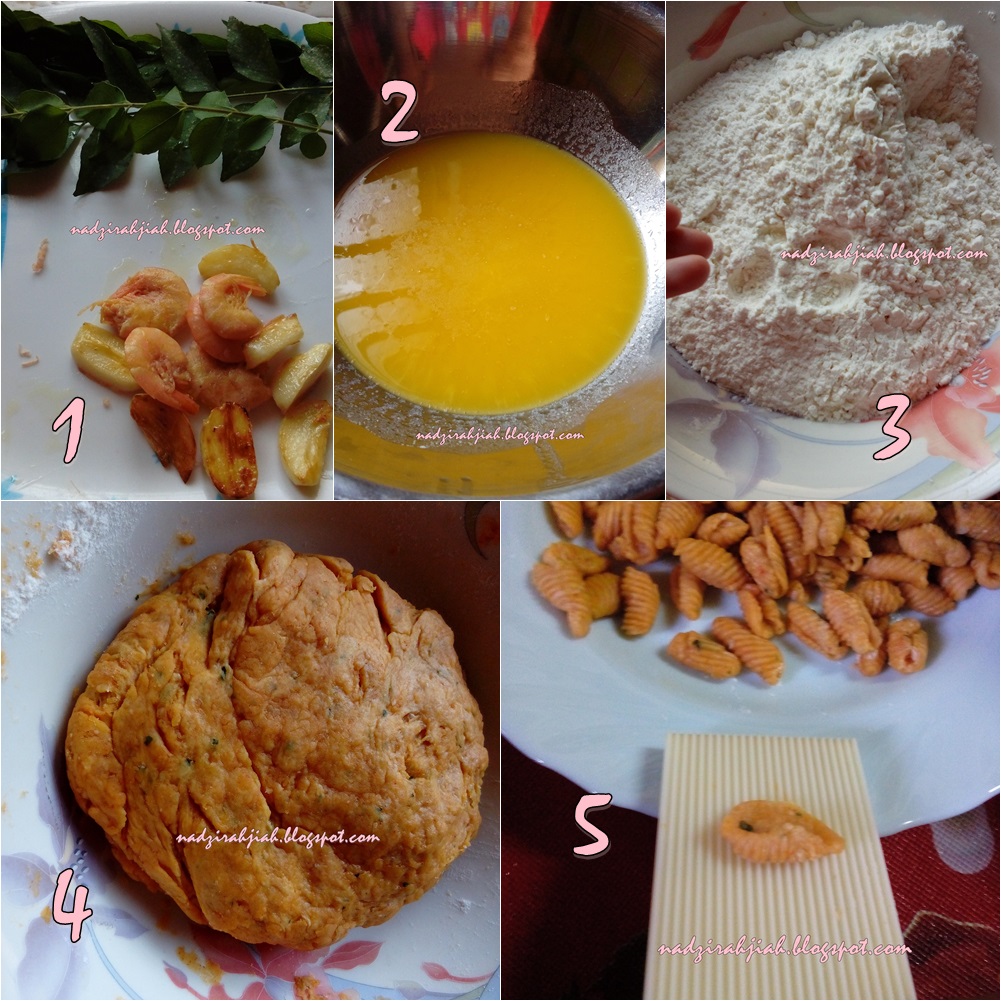 nadzirahjiah.blogspot.com

1

2

nadzirahjiah.blogspot.com

nadzirahjiah.blogspot.com

3

nadzirahjiah.blogspot.com

4

5

nadzirahjiah.blogspot.com