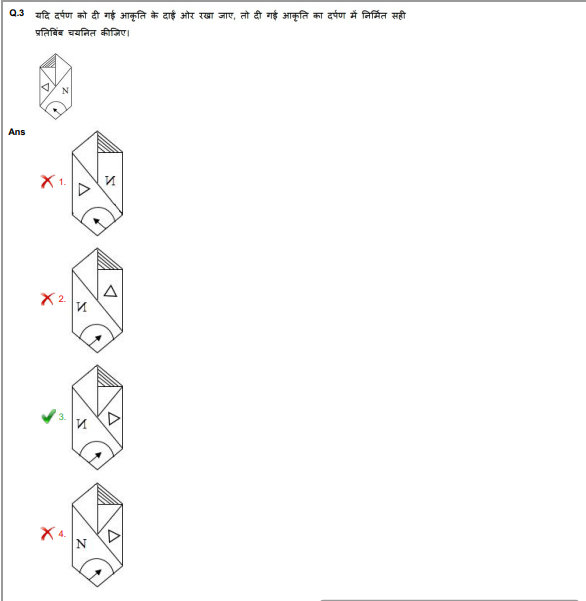 Q.3 यदि दर्पण को दी गई आकृति के दाईं ओर रखा जाए, तो दी गई आकृति का दर्पण में निर्मित सही प्रतिबिंब चयनित कीजिए।

N

Ans

1. И

2. И

3. И

4. N