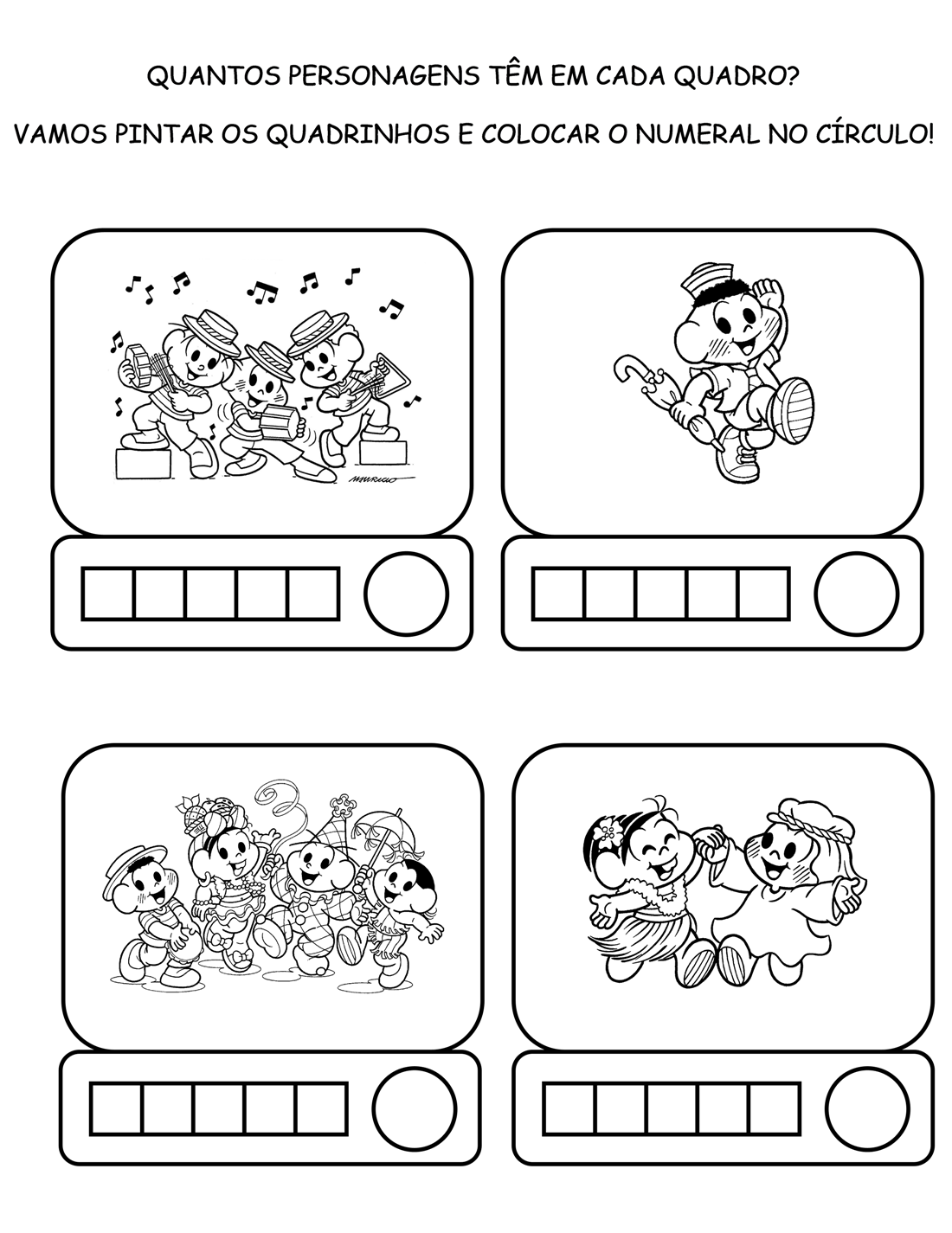 QUANTOS PERSONAGENS TÊM EM CADA QUADRO?

VAMOS PINTAR OS QUADRINHOS E COLOCAR O NUMERAL NO CÍRCULO!

MAURICIO