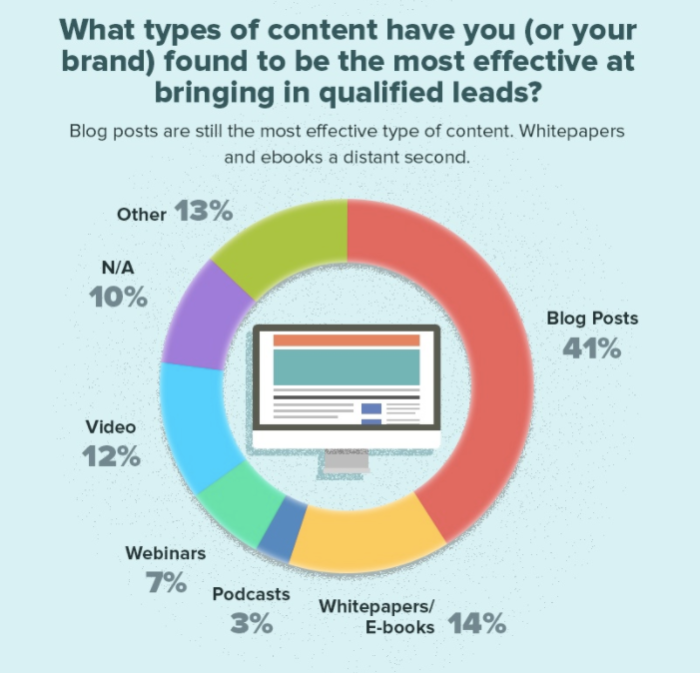 What types of content have you (or your brand) found to be the most effective at bringing in qualified leads?

Blog posts are still the most effective type of content. Whitepapers and ebooks a distant second.

Other 13%

N/A
10%

Blog Posts
41%

Video
12%

Webinars
7%

Podcasts
3%

Whitepapers/
E-books 14%