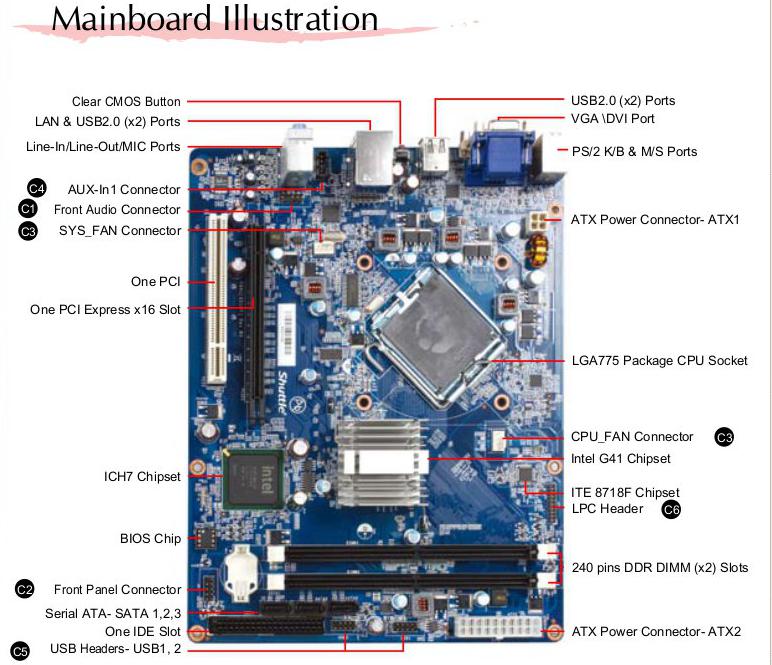 Mainboard Illustration

Clear CMOS Button
LAN & USB2.0 (x2) Ports
Line-In/Line-Out/MIC Ports
C4 AUX-In1 Connector
C1 Front Audio Connector
C3 SYS_FAN Connector
One PCI
One PCI Express x16 Slot
ICH7 Chipset
BIOS Chip
C2 Front Panel Connector
Serial ATA- SATA 1,2,3
One IDE Slot
C5 USB Headers- USB1, 2

USB2.0 (x2) Ports
VGA \DVI Port
PS/2 K/B & M/S Ports
ATX Power Connector- ATX1
LGA775 Package CPU Socket
CPU_FAN Connector C3
Intel G41 Chipset
ITE 8718F Chipset
LPC Header C6
240 pins DDR DIMM (x2) Slots
ATX Power Connector- ATX2

Shuttle
intel