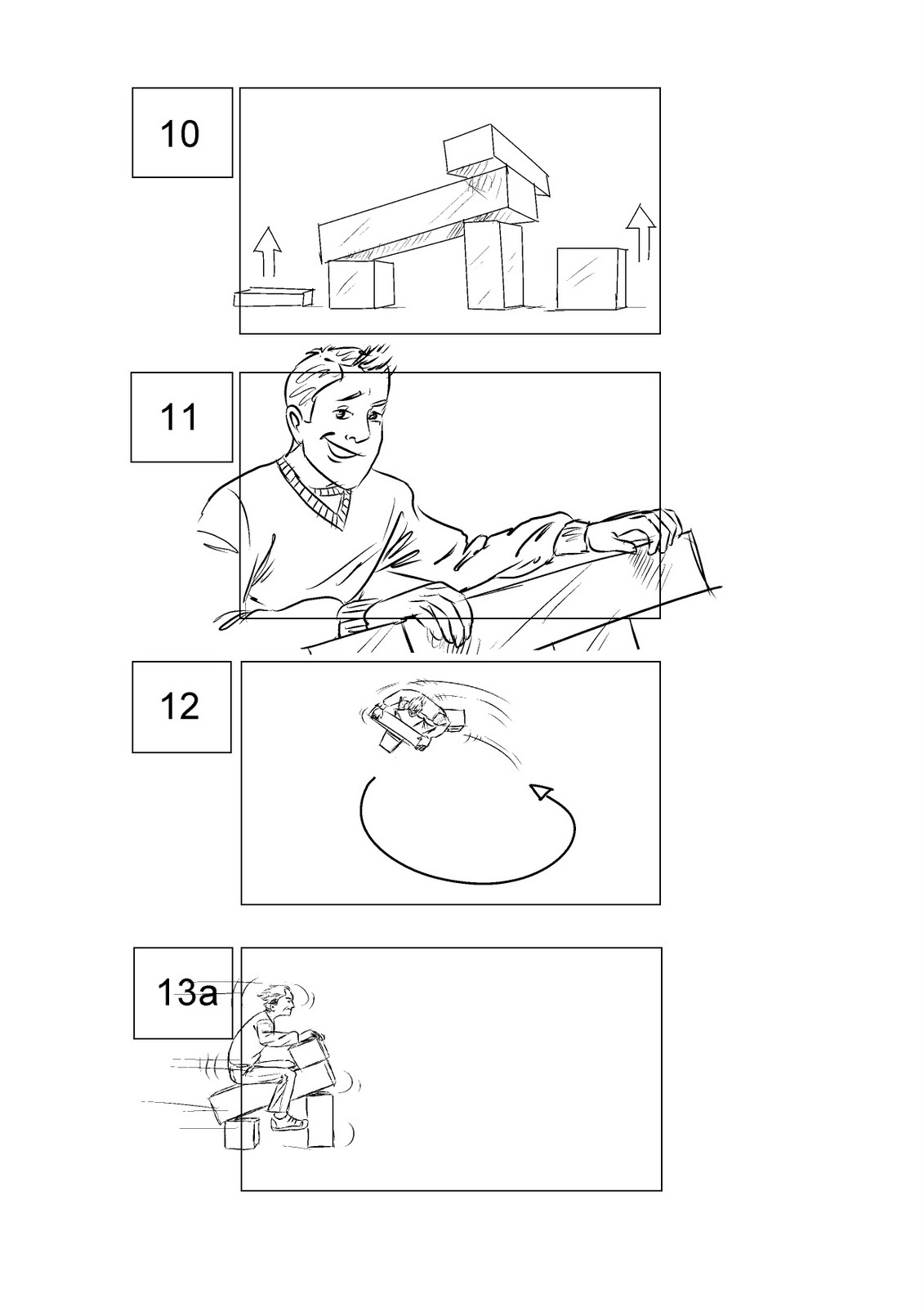 10

11

12

13a