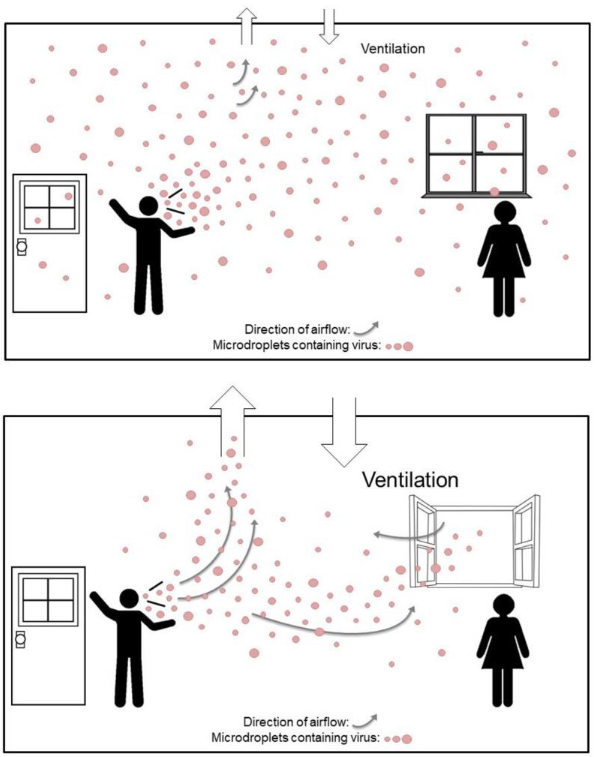 Ventilation

Direction of airflow:
Microdroplets containing virus:

Ventilation

Direction of airflow:
Microdroplets containing virus: