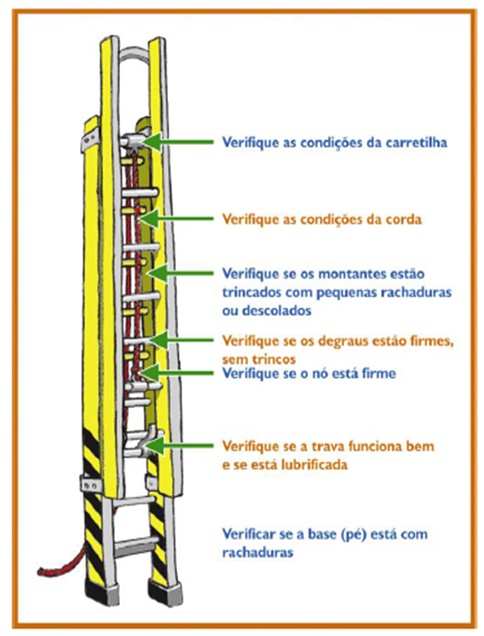 Verifique as condições da carretilha

Verifique as condições da corda

Verifique se os montantes estão trincados com pequenas rachaduras ou descolados

Verifique se os degraus estão firmes, sem trincos

Verifique se o nó está firme

Verifique se a trava funciona bem e se está lubrificada

Verificar se a base (pé) está com rachaduras