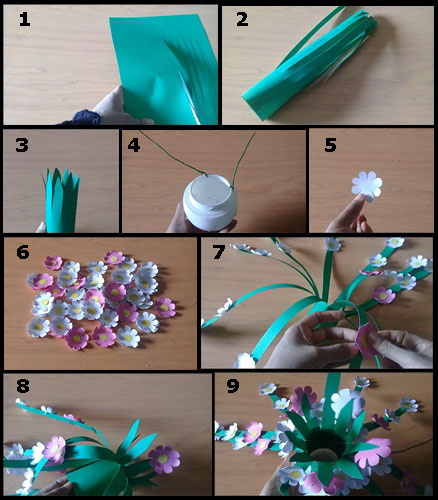 1
2
3
4
5
6
7
8
9