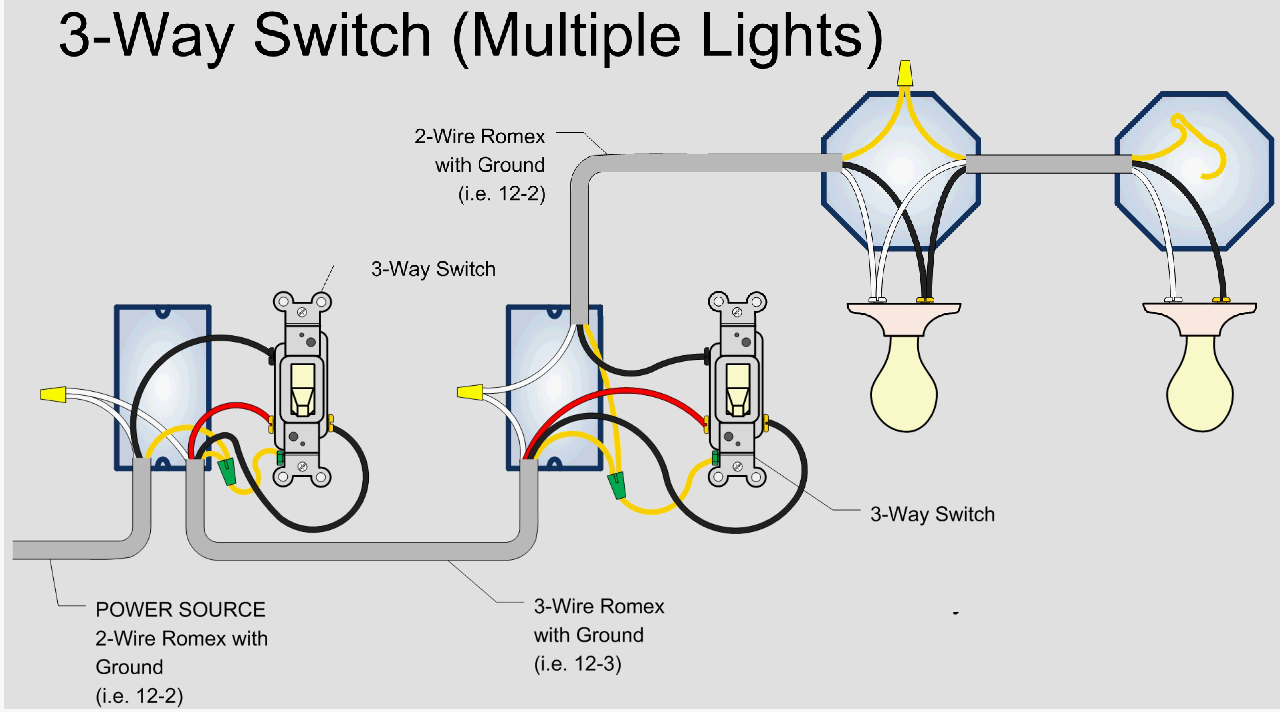 3-Way Switch (Multiple Lights)

2-Wire Romex with Ground (i.e. 12-2)

3-Way Switch

3-Way Switch

POWER SOURCE 2-Wire Romex with Ground (i.e. 12-2)

3-Wire Romex with Ground (i.e. 12-3)