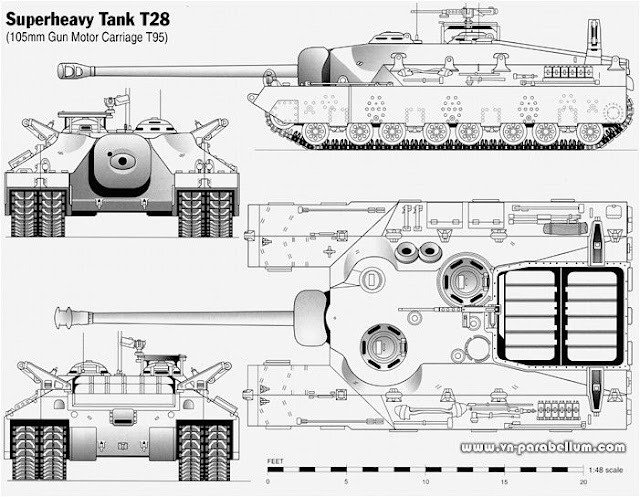 Superheavy Tank T28
(105mm Gun Motor Carriage T95)

www.vn-parabellum.com

FEET
0 5 10 15 20
1:48 scale