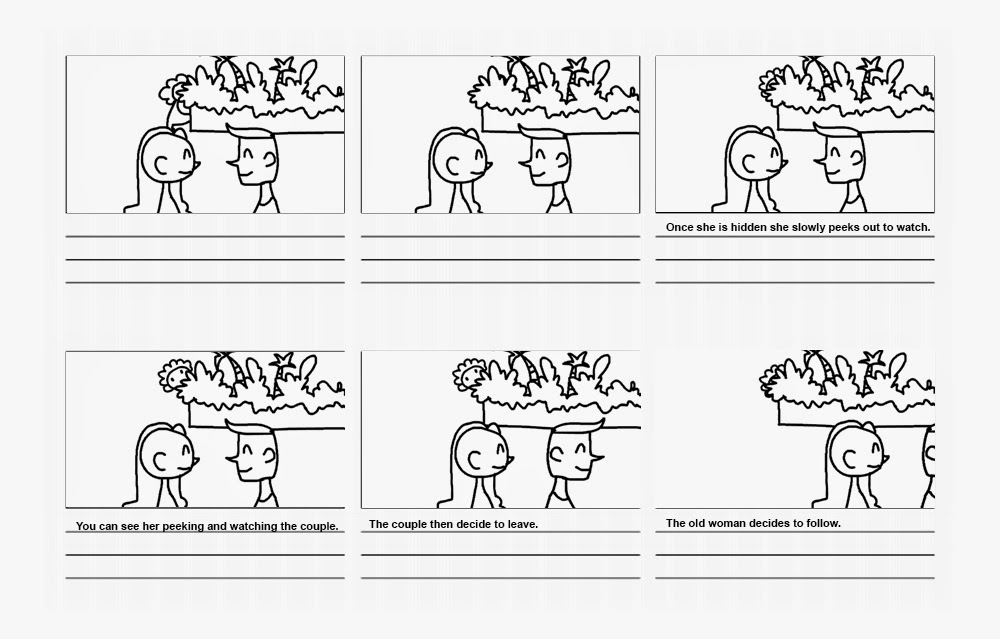 Once she is hidden she slowly peeks out to watch.

You can see her peeking and watching the couple.

The couple then decide to leave.

The old woman decides to follow.