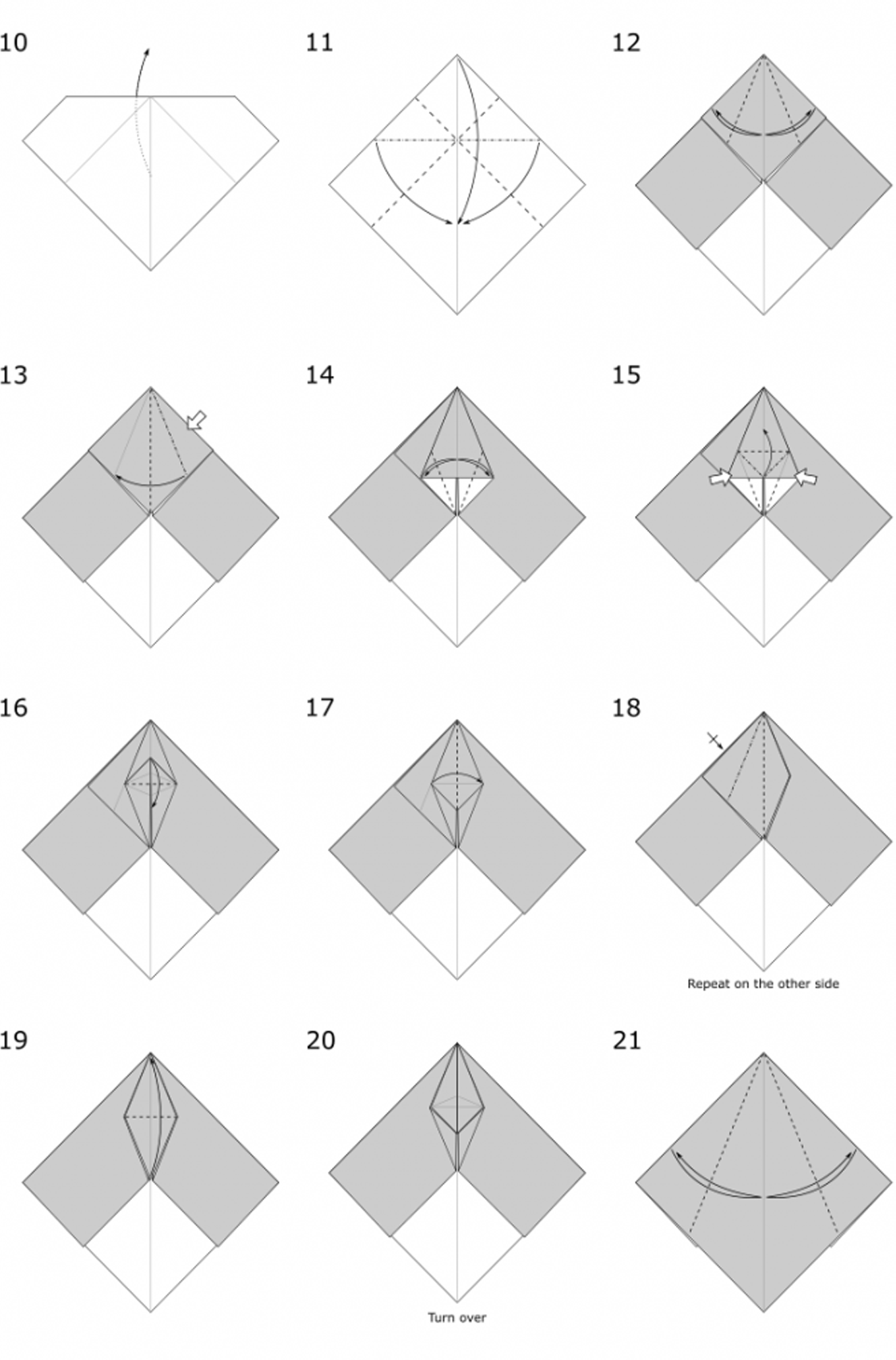 10

11

12

13

14

15

16

17

18

Repeat on the other side

19

20

Turn over

21