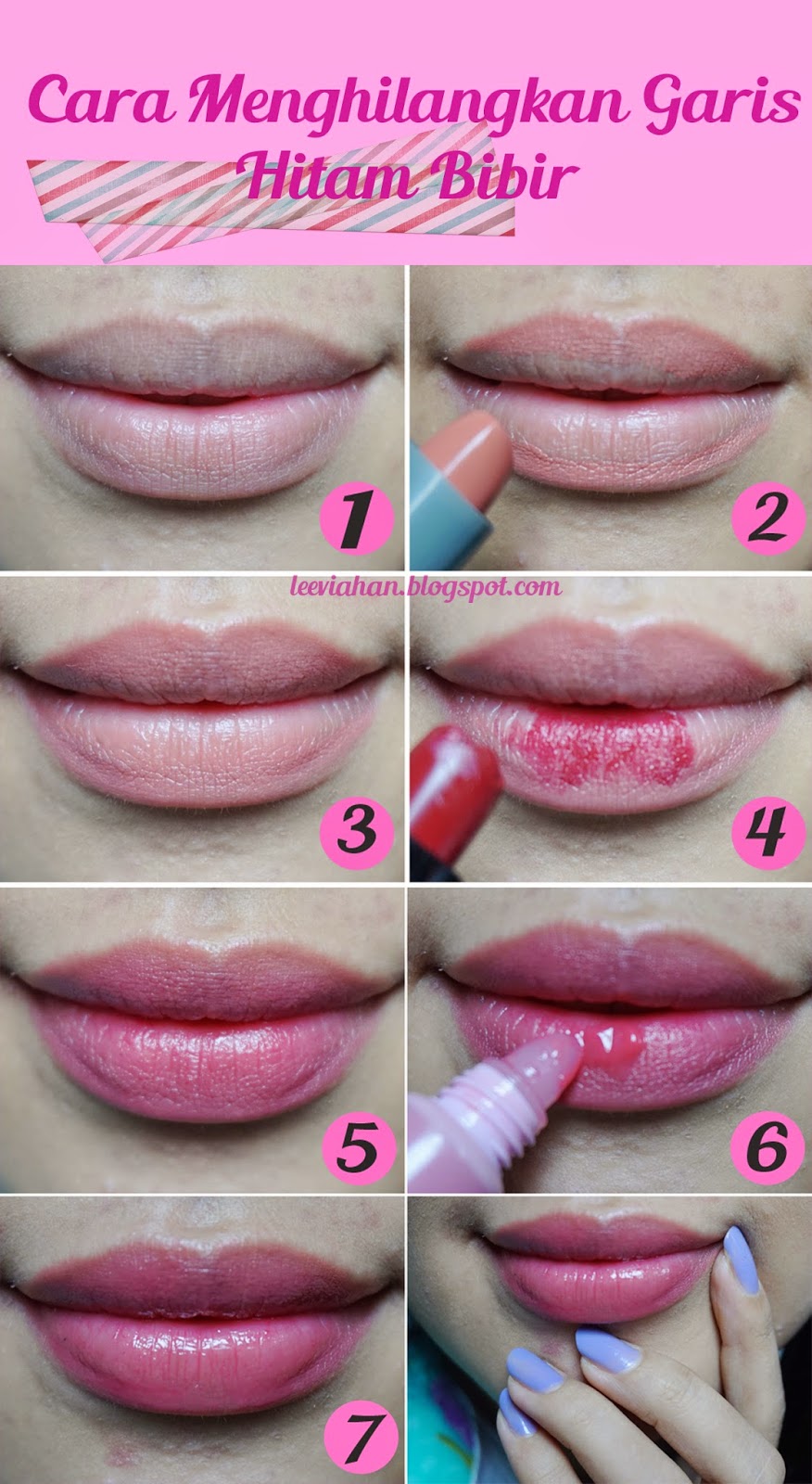 Cara Menghilangkan Garis Hitam Bibir

1

2

leeviahan.blogspot.com

3

4

5

6

7