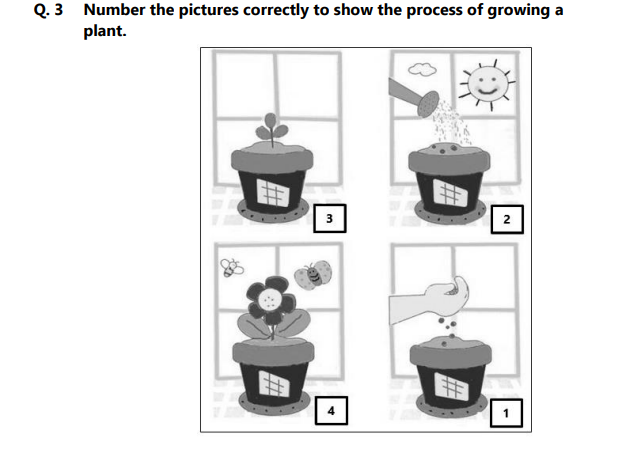 Q. 3 Number the pictures correctly to show the process of growing a plant.

3

2

4

1