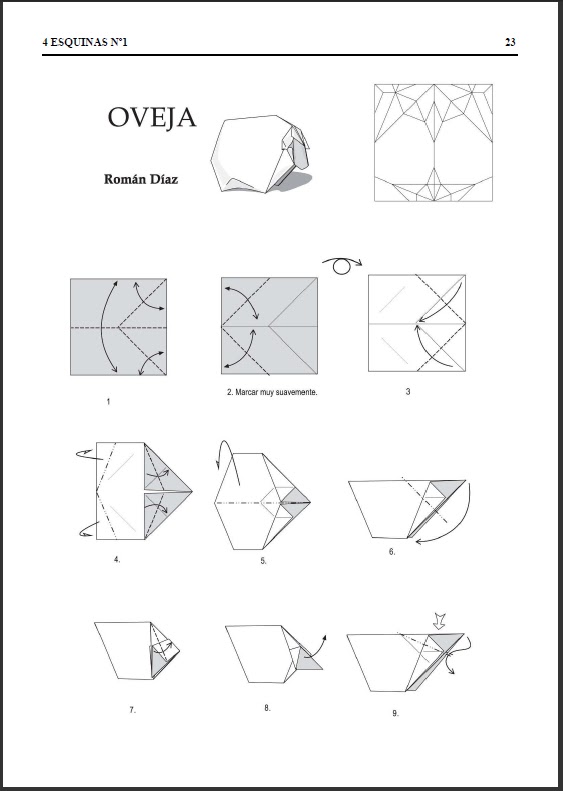 4 ESQUINAS Nº1

23

OVEJA

Román Díaz

1

2. Marcar muy suavemente.

3

4.

5.

6.

7.

8.

9.