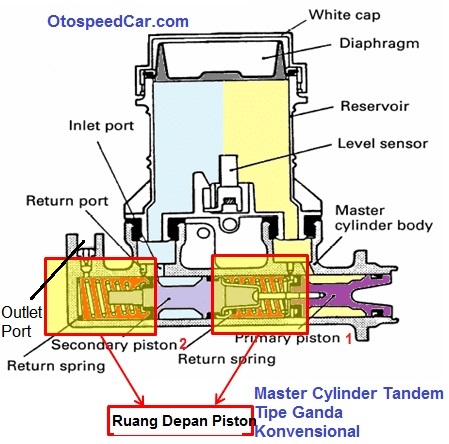 OtospeedCar.com

White cap

Diaphragm

Reservoir

Inlet port

Level sensor

Return port

Master cylinder body

Outlet Port

Secondary piston 2

Primary piston 1

Return spring

Return spring

Ruang Depan Piston

Master Cylinder Tandem Tipe Ganda Konvensional