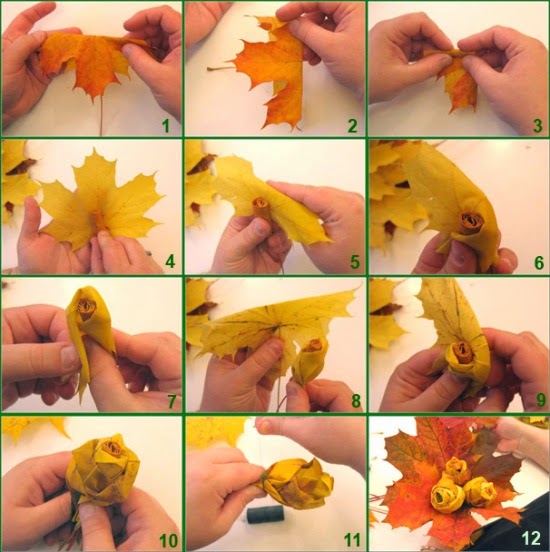 1
2
3
4
5
6
7
8
9
10
11
12