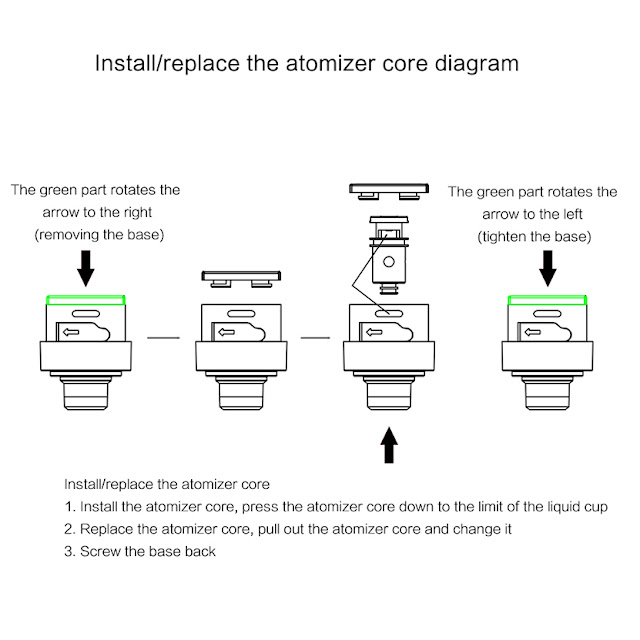 Install/replace the atomizer core diagram

The green part rotates the arrow to the right (removing the base)

The green part rotates the arrow to the left (tighten the base)

Install/replace the atomizer core
1. Install the atomizer core, press the atomizer core down to the limit of the liquid cup
2. Replace the atomizer core, pull out the atomizer core and change it
3. Screw the base back