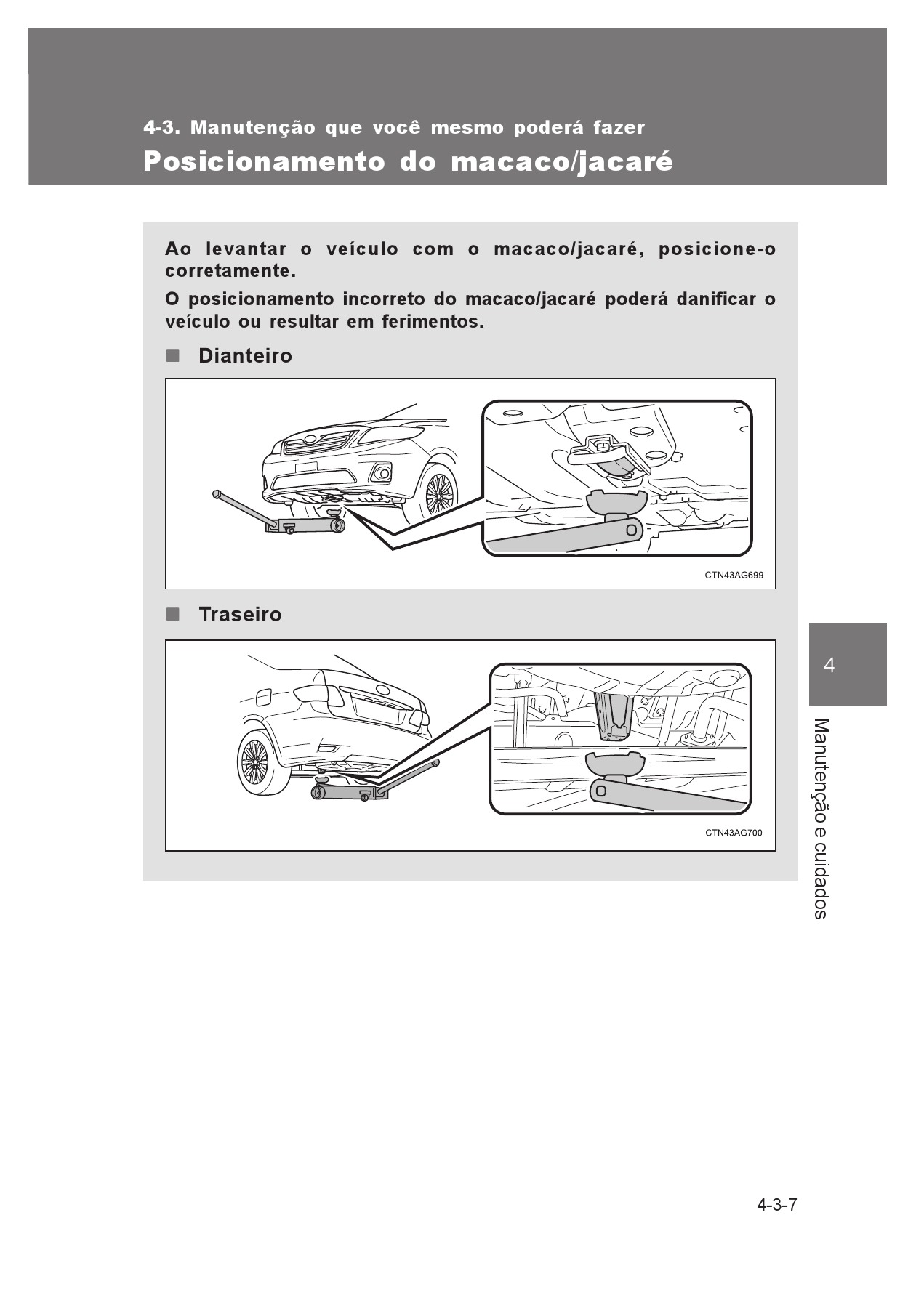 4-3. Manutenção que você mesmo poderá fazer

Posicionamento do macaco/jacaré

Ao levantar o veículo com o macaco/jacaré, posicione-o corretamente.

O posicionamento incorreto do macaco/jacaré poderá danificar o veículo ou resultar em ferimentos.

■ Dianteiro

CTN43AG699

■ Traseiro

CTN43AG700

4

Manutenção e cuidados

4-3-7