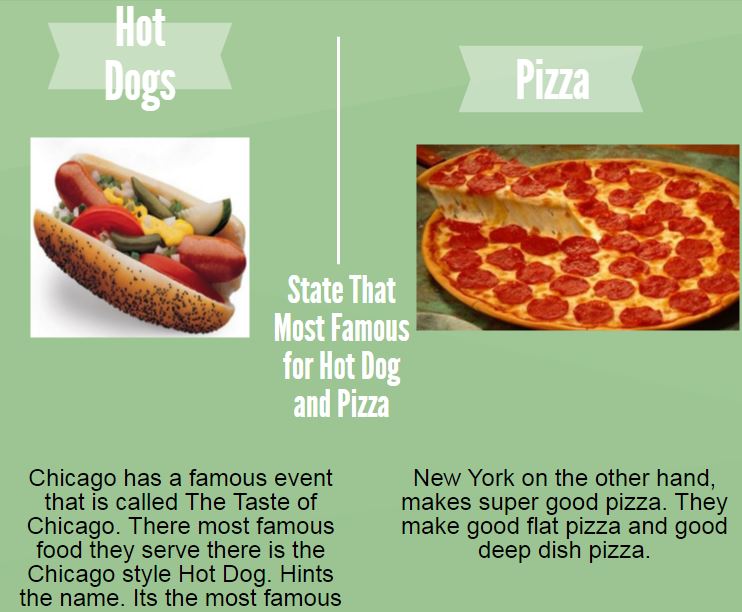 Hot Dogs

Pizza

State That Most Famous for Hot Dog and Pizza

Chicago has a famous event that is called The Taste of Chicago. There most famous food they serve there is the Chicago style Hot Dog. Hints the name. Its the most famous

New York on the other hand, makes super good pizza. They make good flat pizza and good deep dish pizza.