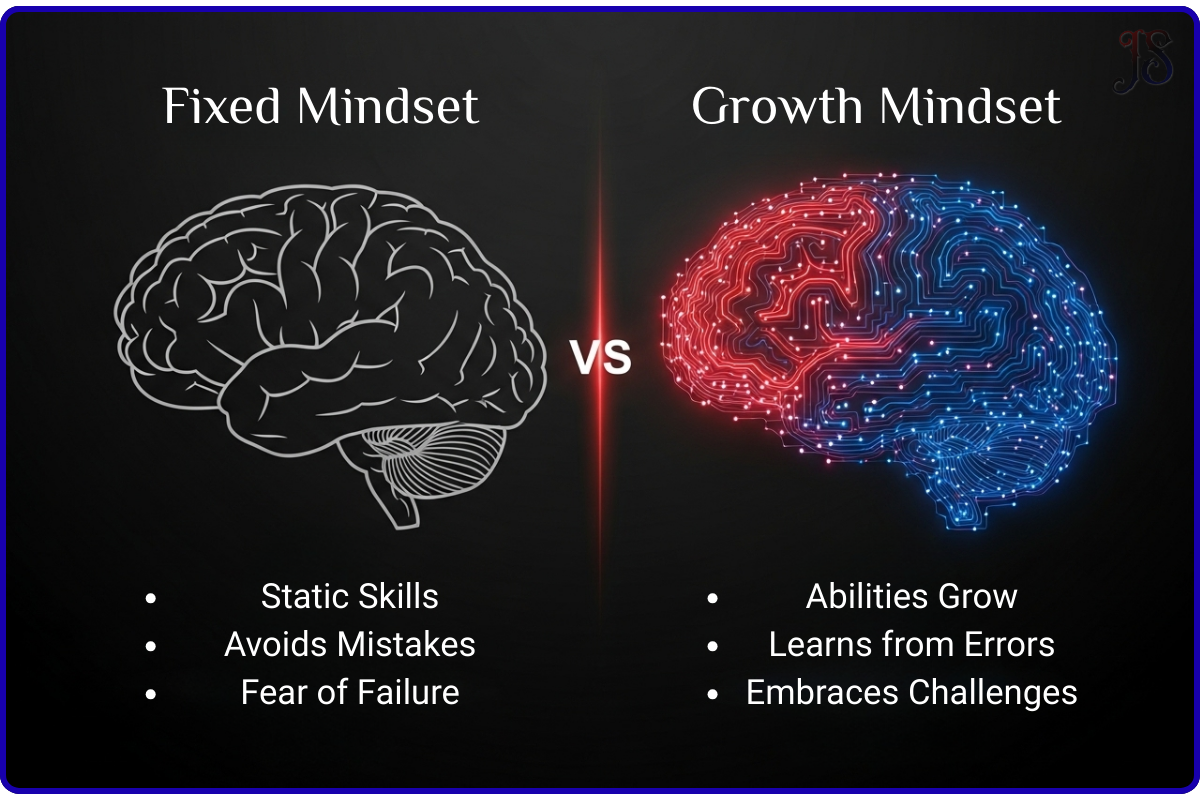 JS

Fixed Mindset

- Static Skills
- Avoids Mistakes
- Fear of Failure

VS

Growth Mindset

- Abilities Grow
- Learns from Errors
- Embraces Challenges