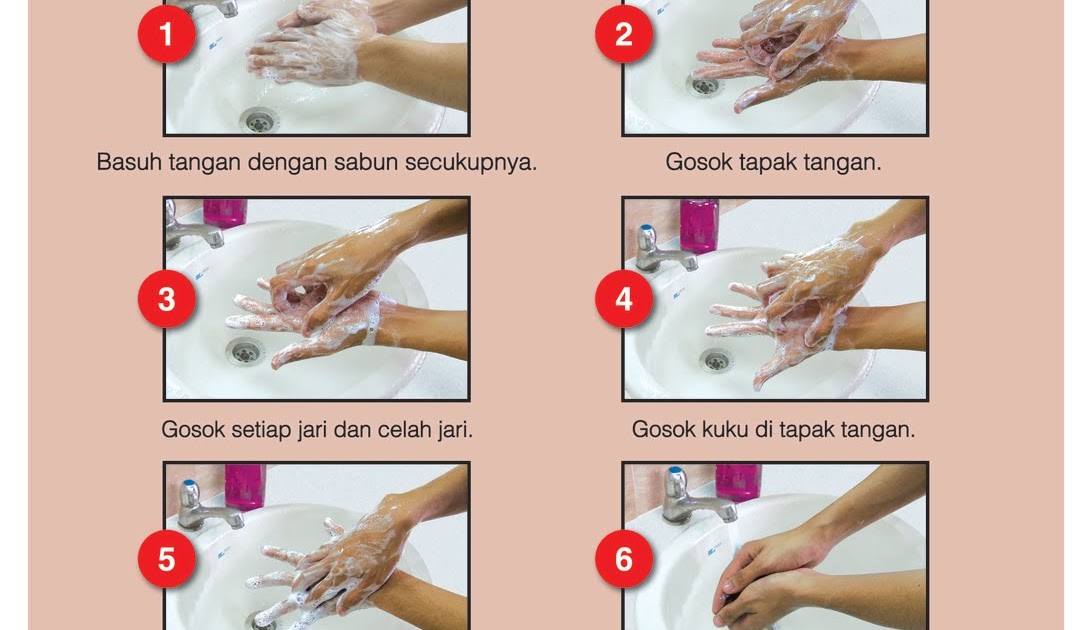 1

Basuh tangan dengan sabun secukupnya.

2

Gosok tapak tangan.

3

Gosok setiap jari dan celah jari.

4

Gosok kuku di tapak tangan.

5

6