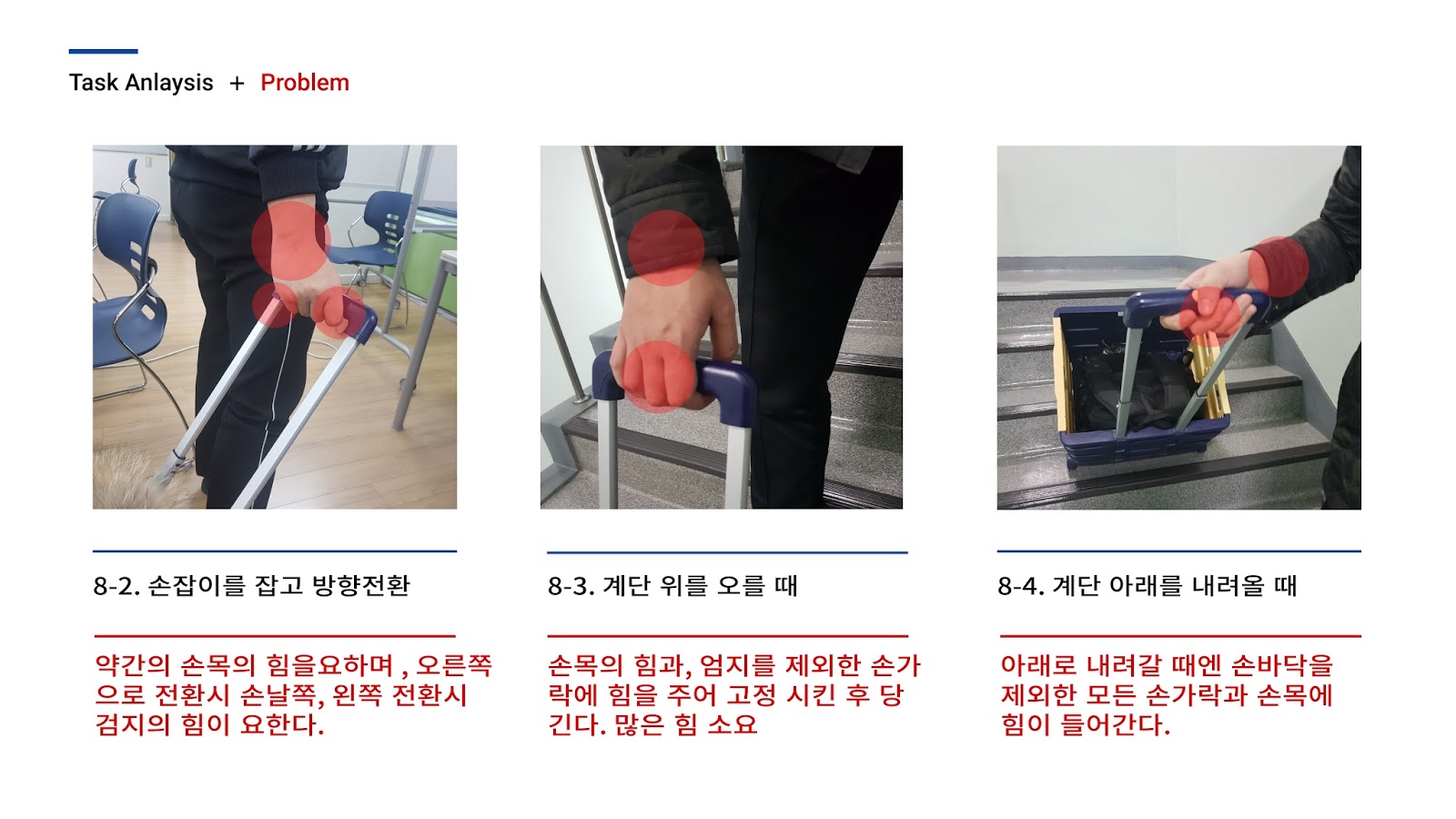 Task Anlaysis + Problem

8-2. 손잡이를 잡고 방향전환

약간의 손목의 힘을요하며 , 오른쪽으로 전환시 손날쪽, 왼쪽 전환시 검지의 힘이 요한다.

8-3. 계단 위를 오를 때

손목의 힘과, 엄지를 제외한 손가락에 힘을 주어 고정 시킨 후 당긴다. 많은 힘 소요

8-4. 계단 아래를 내려올 때

아래로 내려갈 때엔 손바닥을 제외한 모든 손가락과 손목에 힘이 들어간다.