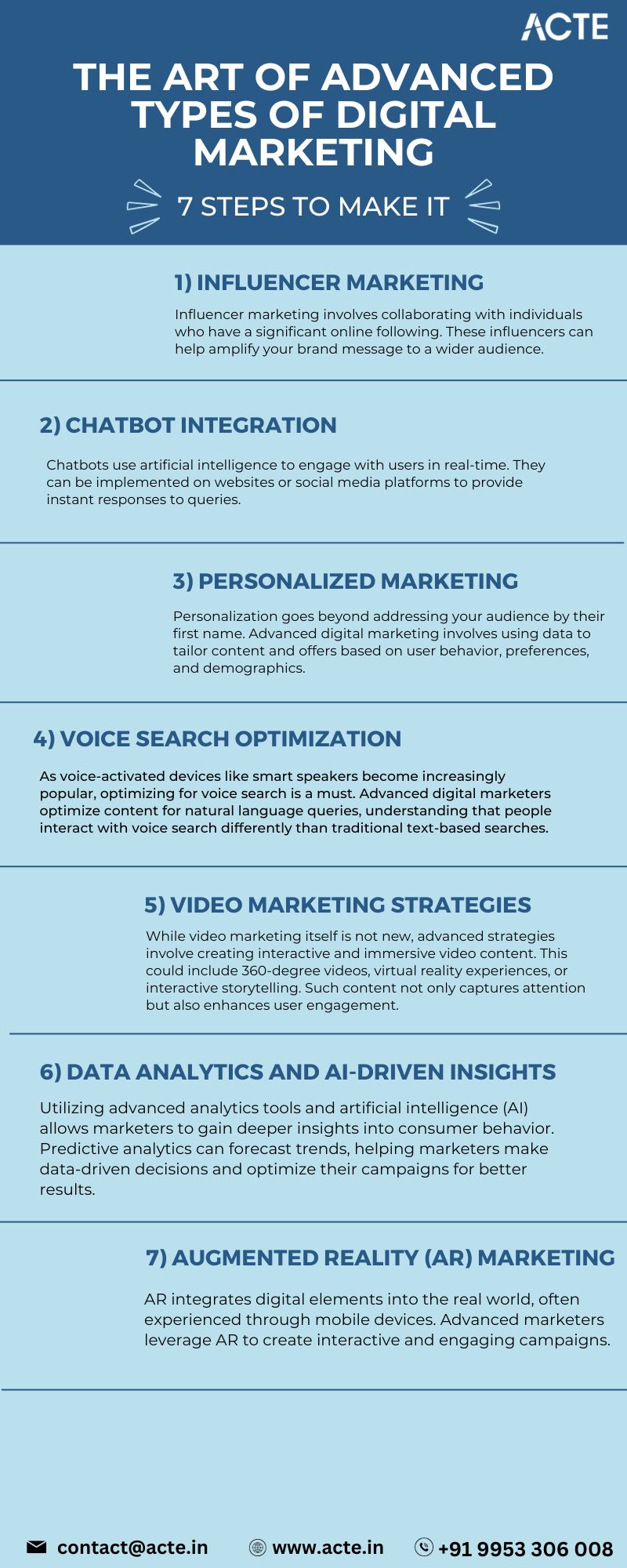 ACTE

THE ART OF ADVANCED TYPES OF DIGITAL MARKETING

7 STEPS TO MAKE IT

1) INFLUENCER MARKETING

Influencer marketing involves collaborating with individuals who have a significant online following. These influencers can help amplify your brand message to a wider audience.

2) CHATBOT INTEGRATION

Chatbots use artificial intelligence to engage with users in real-time. They can be implemented on websites or social media platforms to provide instant responses to queries.

3) PERSONALIZED MARKETING

Personalization goes beyond addressing your audience by their first name. Advanced digital marketing involves using data to tailor content and offers based on user behavior, preferences, and demographics.

4) VOICE SEARCH OPTIMIZATION

As voice-activated devices like smart speakers become increasingly popular, optimizing for voice search is a must. Advanced digital marketers optimize content for natural language queries, understanding that people interact with voice search differently than traditional text-based searches.

5) VIDEO MARKETING STRATEGIES

While video marketing itself is not new, advanced strategies involve creating interactive and immersive video content. This could include 360-degree videos, virtual reality experiences, or interactive storytelling. Such content not only captures attention but also enhances user engagement.

6) DATA ANALYTICS AND AI-DRIVEN INSIGHTS

Utilizing advanced analytics tools and artificial intelligence (AI) allows marketers to gain deeper insights into consumer behavior. Predictive analytics can forecast trends, helping marketers make data-driven decisions and optimize their campaigns for better results.

7) AUGMENTED REALITY (AR) MARKETING

AR integrates digital elements into the real world, often experienced through mobile devices. Advanced marketers leverage AR to create interactive and engaging campaigns.

contact@acte.in www.acte.in +91 9953 306 008