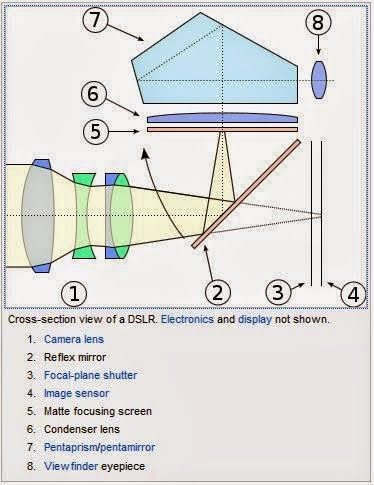 7

8

6

5

1

2

3

4

Cross-section view of a DSLR. Electronics and display not shown.

1. Camera lens
2. Reflex mirror
3. Focal-plane shutter
4. Image sensor
5. Matte focusing screen
6. Condenser lens
7. Pentaprism/pentamirror
8. Viewfinder eyepiece