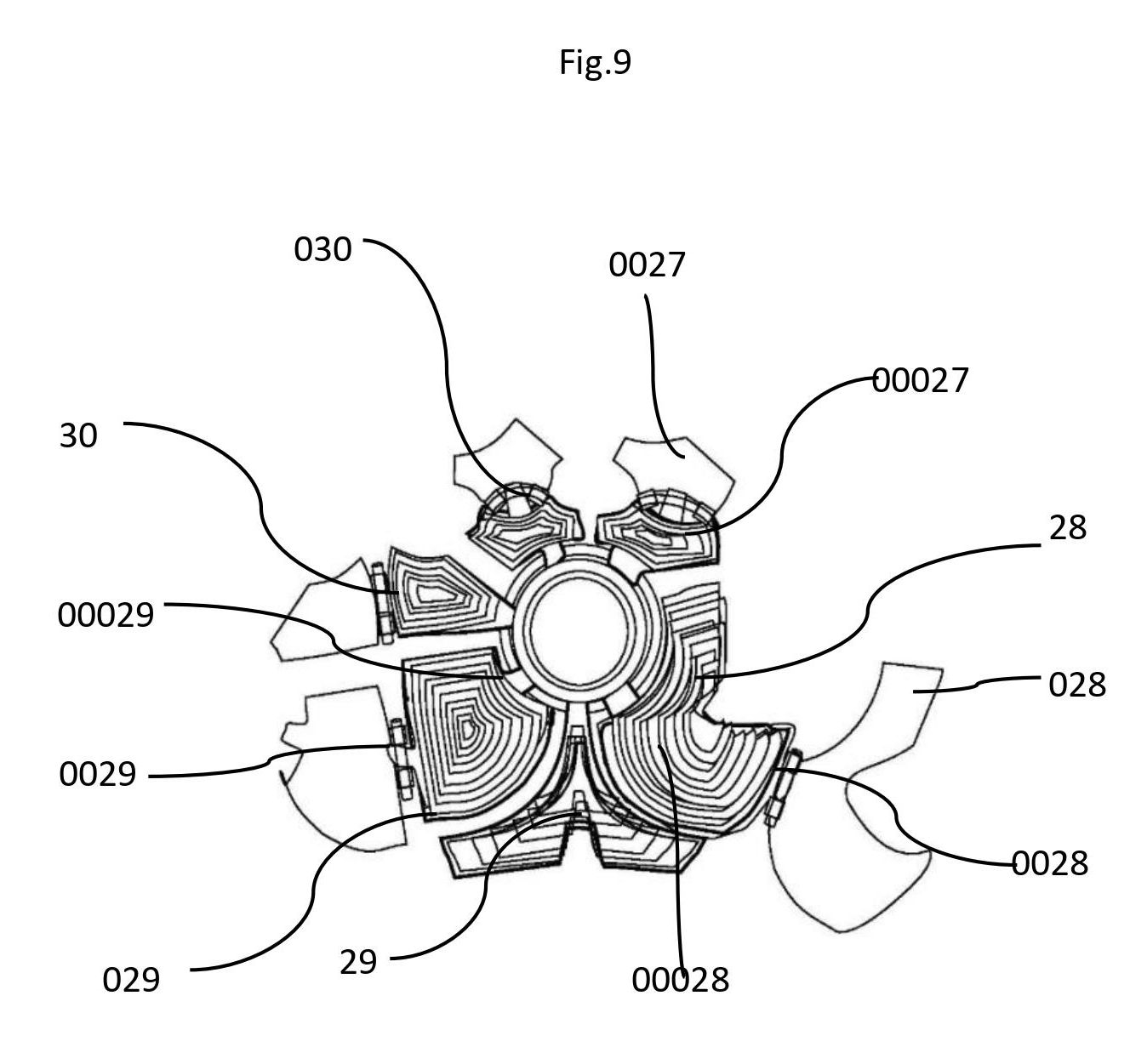 Fig.9

030

0027

00027

30

28

00029

028

0029

0028

029

29

00028