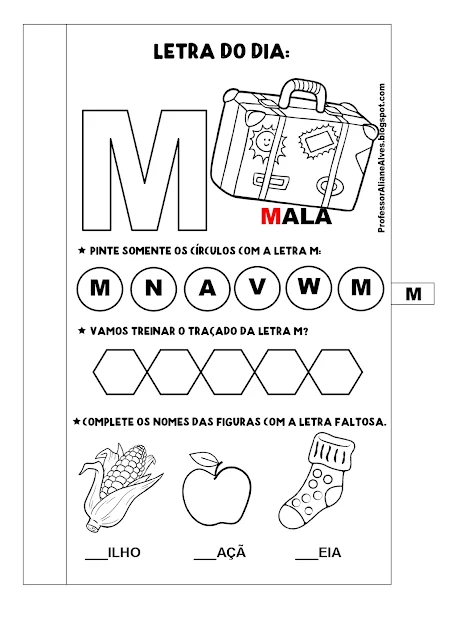 LETRA DO DIA:

M

MALA

ProfessorAlianeAlves.blogspot.com

★ PINTE SOMENTE OS CÍRCULOS COM A LETRA M:

M N A V W M

M

★ VAMOS TREINAR O TRAÇADO DA LETRA M?

★ COMPLETE OS NOMES DAS FIGURAS COM A LETRA FALTOSA.

___ILHO ___AÇÃ ___EIA