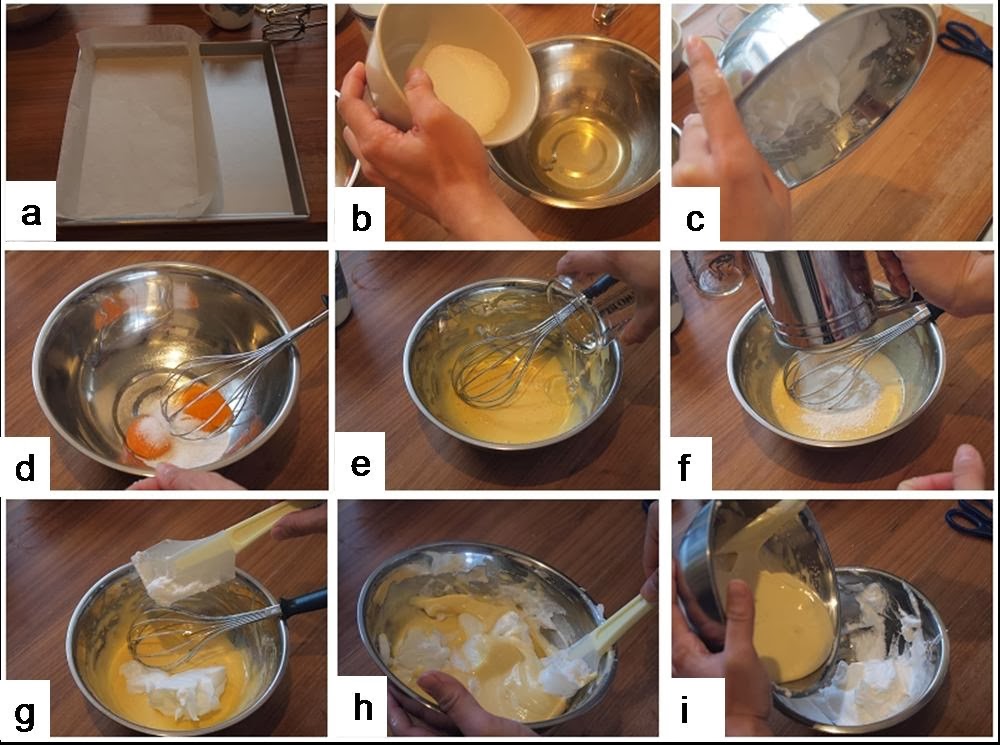 a
b
c
d
e
f
g
h
i