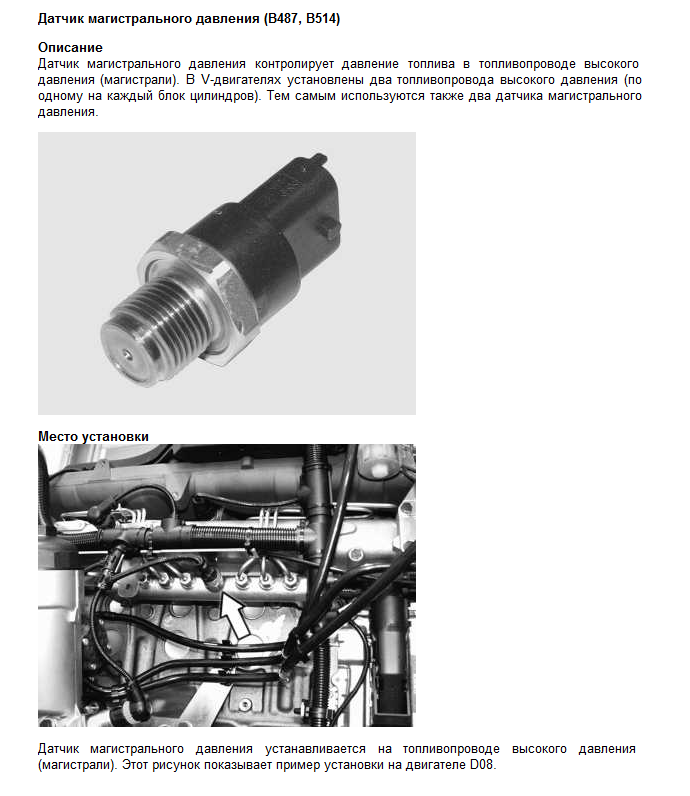 Датчик магистрального давления (B487, B514)

Описание
Датчик магистрального давления контролирует давление топлива в топливопроводе высокого давления (магистрали). В V-двигателях установлены два топливопровода высокого давления (по одному на каждый блок цилиндров). Тем самым используются также два датчика магистрального давления.

Место установки

Датчик магистрального давления устанавливается на топливопроводе высокого давления (магистрали). Этот рисунок показывает пример установки на двигателе D08.