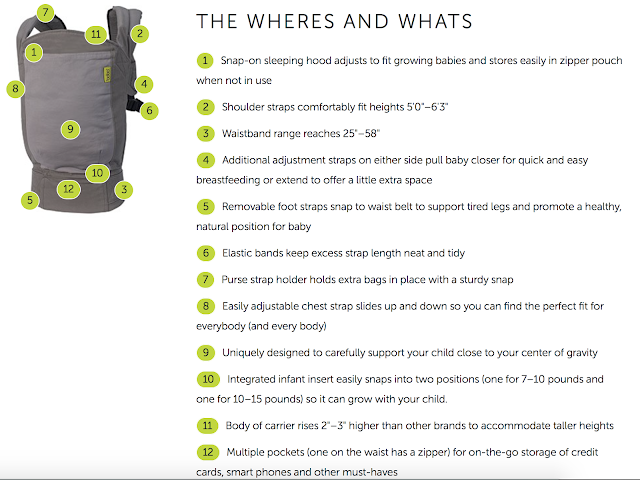 7
11
2
1
4
8
6
9
10
12
3
5

THE WHERES AND WHATS

1 Snap-on sleeping hood adjusts to fit growing babies and stores easily in zipper pouch when not in use

2 Shoulder straps comfortably fit heights 5'0"–6'3"

3 Waistband range reaches 25"–58"

4 Additional adjustment straps on either side pull baby closer for quick and easy breastfeeding or extend to offer a little extra space

5 Removable foot straps snap to waist belt to support tired legs and promote a healthy, natural position for baby

6 Elastic bands keep excess strap length neat and tidy

7 Purse strap holder holds extra bags in place with a sturdy snap

8 Easily adjustable chest strap slides up and down so you can find the perfect fit for everybody (and every body)

9 Uniquely designed to carefully support your child close to your center of gravity

10 Integrated infant insert easily snaps into two positions (one for 7–10 pounds and one for 10–15 pounds) so it can grow with your child.

11 Body of carrier rises 2"–3" higher than other brands to accommodate taller heights

12 Multiple pockets (one on the waist has a zipper) for on-the-go storage of credit cards, smart phones and other must-haves