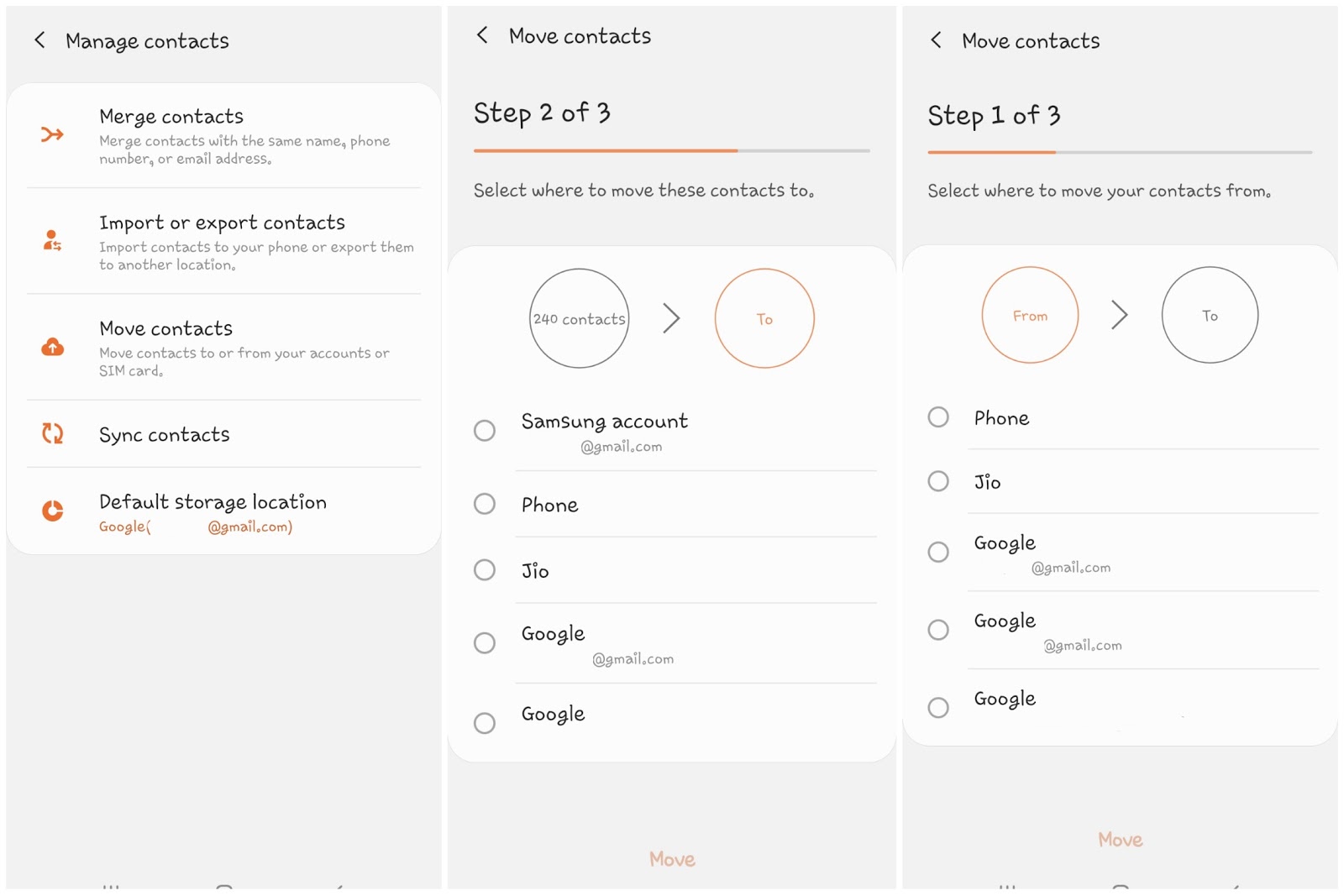 Manage contacts

Merge contacts
Merge contacts with the same name, phone number, or email address.

Import or export contacts
Import contacts to your phone or export them to another location.

Move contacts
Move contacts to or from your accounts or SIM card.

Sync contacts

Default storage location
Google( @gmail.com)

Move contacts

Step 2 of 3

Select where to move these contacts to.

240 contacts

To

Samsung account
@gmail.com

Phone

Jio

Google
@gmail.com

Google

Move

Move contacts

Step 1 of 3

Select where to move your contacts from.

From

To

Phone

Jio

Google
@gmail.com

Google
@gmail.com

Google

Move