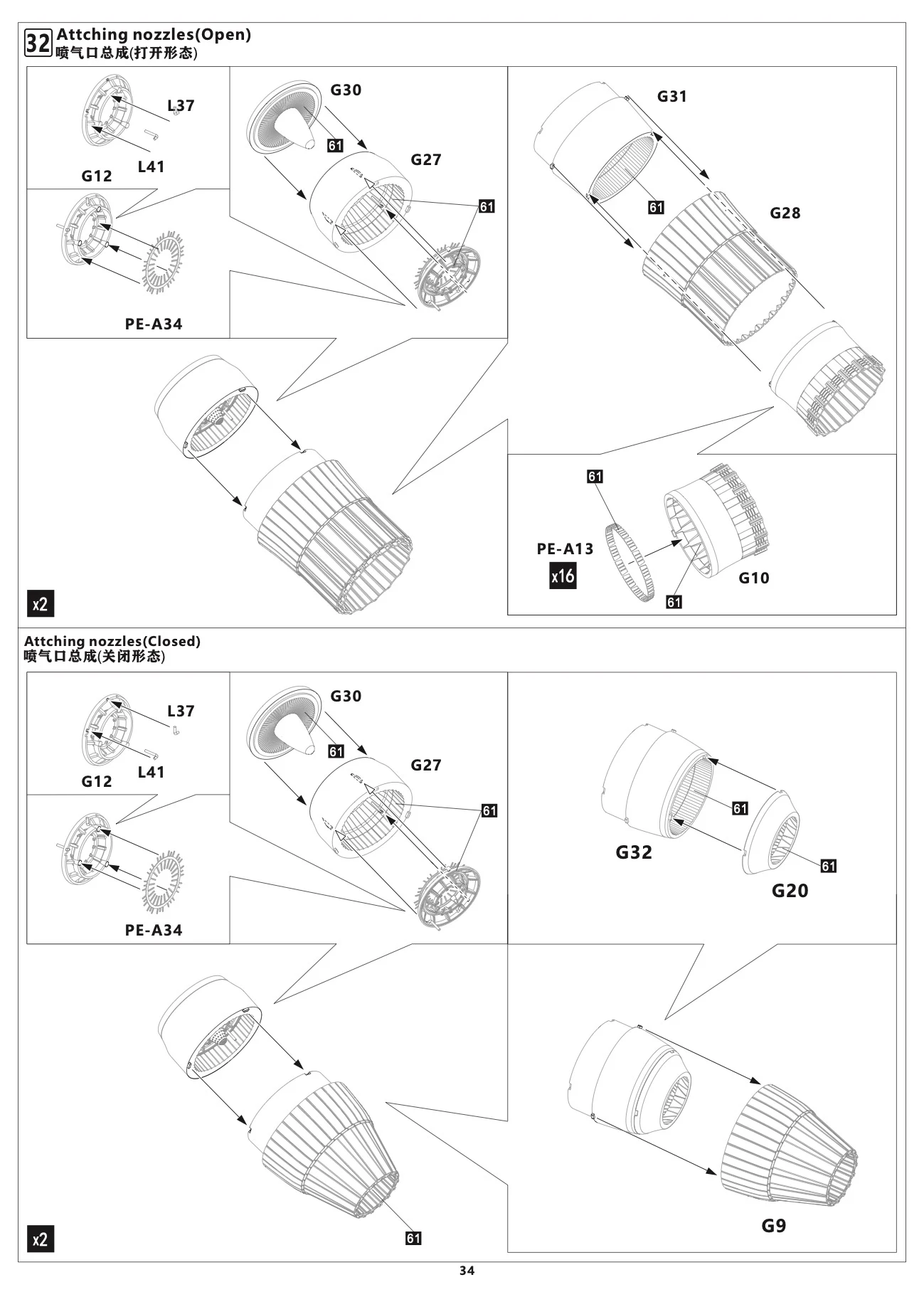 32 Attching nozzles(Open)
喷气口总成(打开形态)

L37
L41
G12
PE-A34
G30
61
G27
61
G31
61
G28
61
PE-A13
x16
61
G10
x2

Attching nozzles(Closed)
喷气口总成(关闭形态)

L37
L41
G12
PE-A34
G30
61
G27
61
61
G32
61
G20
61
G9
x2

34