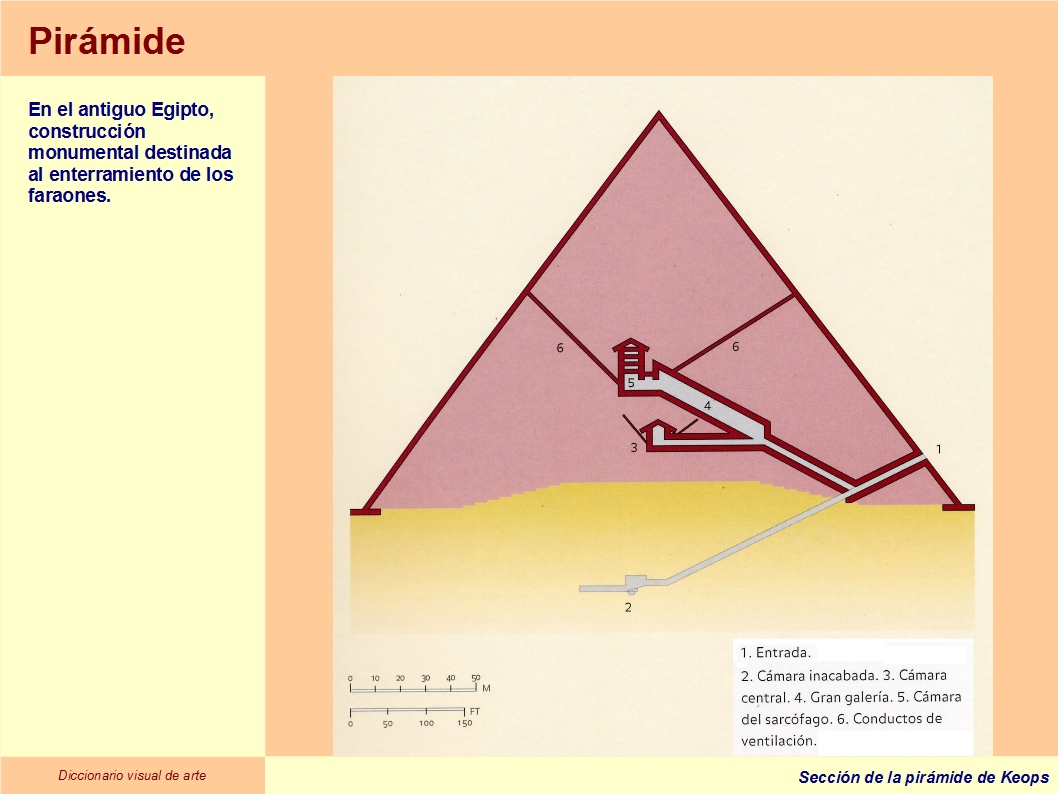 Pirámide

En el antiguo Egipto, construcción monumental destinada al enterramiento de los faraones.

6
6
5
4
3
1
2

0 10 20 30 40 50 M
0 50 100 150 FT

1. Entrada.
2. Cámara inacabada. 3. Cámara central. 4. Gran galería. 5. Cámara del sarcófago. 6. Conductos de ventilación.

Diccionario visual de arte

Sección de la pirámide de Keops