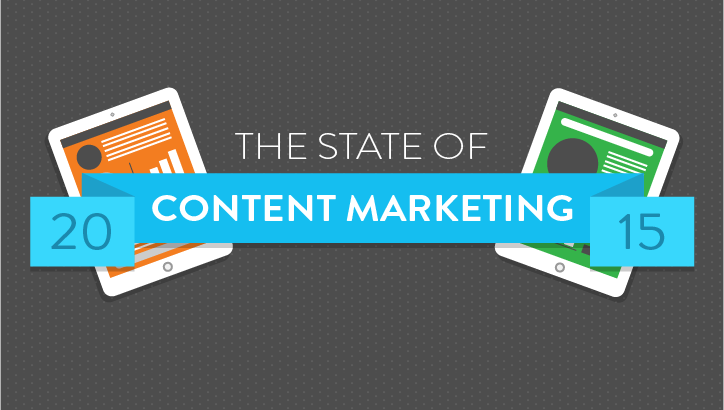 THE STATE OF
20
CONTENT MARKETING
15