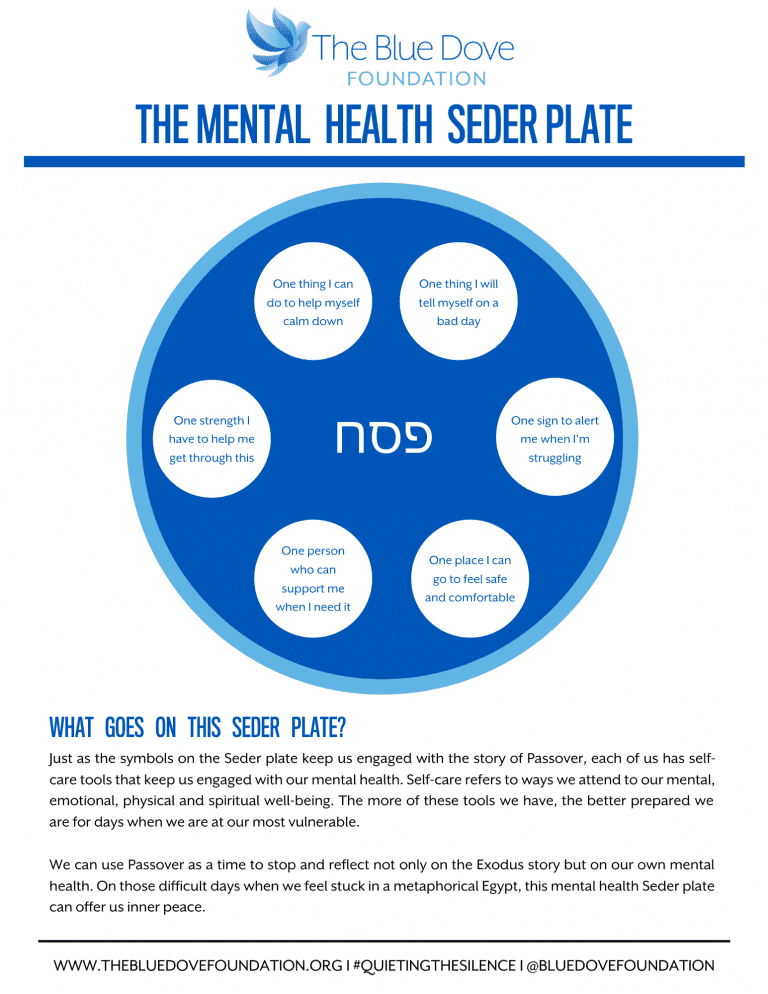 The Blue Dove
FOUNDATION

THE MENTAL HEALTH SEDER PLATE

One thing I can do to help myself calm down

One thing I will tell myself on a bad day

One strength I have to help me get through this

פסח

One sign to alert me when I'm struggling

One person who can support me when I need it

One place I can go to feel safe and comfortable

WHAT GOES ON THIS SEDER PLATE?

Just as the symbols on the Seder plate keep us engaged with the story of Passover, each of us has self-care tools that keep us engaged with our mental health. Self-care refers to ways we attend to our mental, emotional, physical and spiritual well-being. The more of these tools we have, the better prepared we are for days when we are at our most vulnerable.

We can use Passover as a time to stop and reflect not only on the Exodus story but on our own mental health. On those difficult days when we feel stuck in a metaphorical Egypt, this mental health Seder plate can offer us inner peace.

WWW.THEBLUEDOVEFOUNDATION.ORG I #QUIETINGTHESILENCE I @BLUEDOVEFOUNDATION