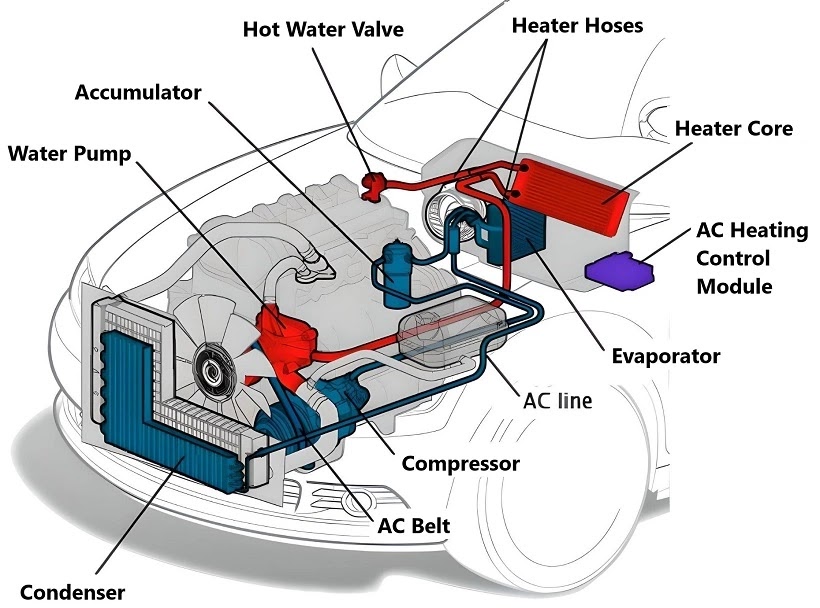 Hot Water Valve

Heater Hoses

Accumulator

Heater Core

Water Pump

AC Heating Control Module

Evaporator

AC line

Compressor

AC Belt

Condenser