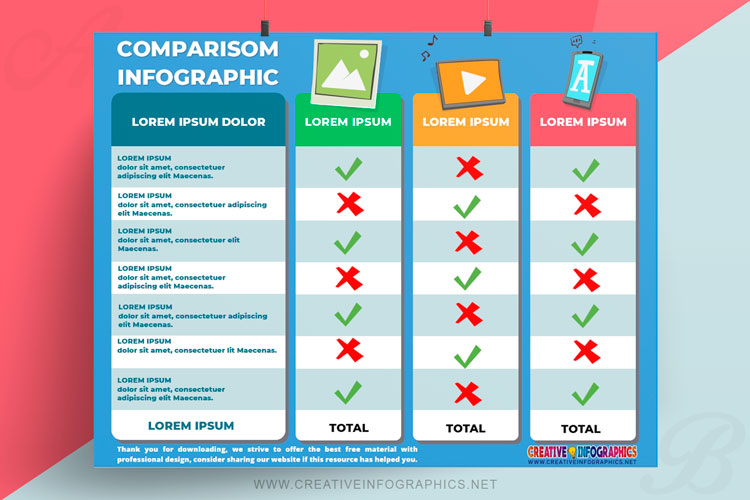 COMPARISOM INFOGRAPHIC

| LOREM IPSUM DOLOR | LOREM IPSUM | LOREM IPSUM | LOREM IPSUM |
|---|---|---|---|
| LOREM IPSUM dolor sit amet, consectetuer adipiscing elit Maecenas. | ✓ | ✗ | ✓ |
| LOREM IPSUM dolor sit amet, consectetuer adipiscing elit Maecenas. | ✗ | ✓ | ✗ |
| LOREM IPSUM dolor sit amet, consectetuer elit Maecenas. | ✓ | ✗ | ✓ |
| LOREM IPSUM dolor sit amet, consectetuer adipiscing elit Maecenas. | ✗ | ✓ | ✗ |
| LOREM IPSUM dolor sit amet, consectetuer adipiscing elit Maecenas. | ✓ | ✗ | ✓ |
| LOREM IPSUM dolor sit amet, consectetuer lit Maecenas. | ✗ | ✓ | ✗ |
| LOREM IPSUM dolor sit amet, consectetuer adipiscing elit Maecenas. | ✓ | ✗ | ✓ |
| LOREM IPSUM | TOTAL | TOTAL | TOTAL |

Thank you for downloading, we strive to offer the best free material with professional design, consider sharing our website if this resource has helped you.

CREATIVE INFOGRAPHICS
WWW.CREATIVEINFOGRAPHICS.NET

WWW.CREATIVEINFOGRAPHICS.NET