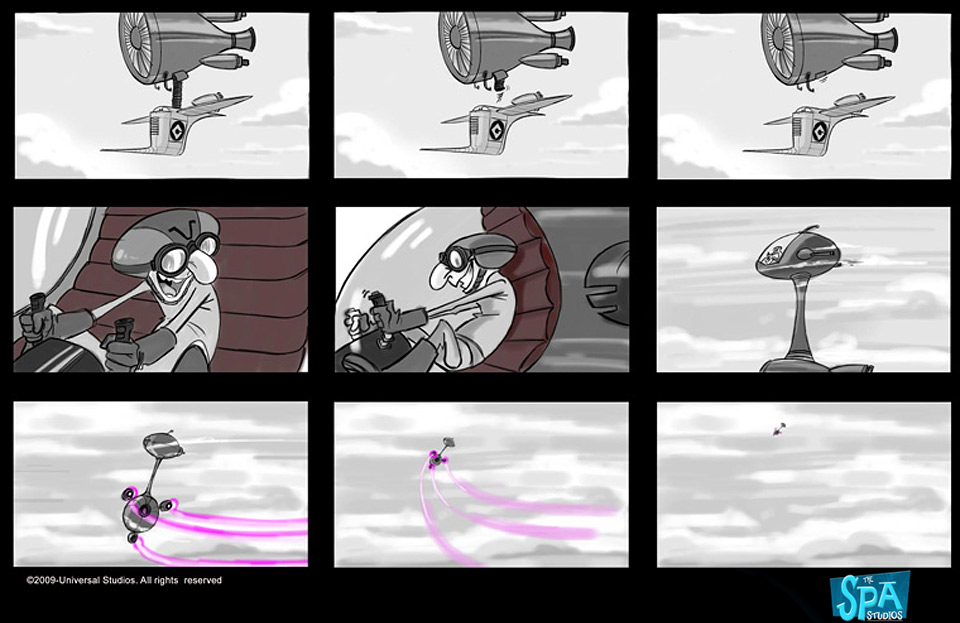 ©2009-Universal Studios. All rights reserved

THE SPA STUDIOS