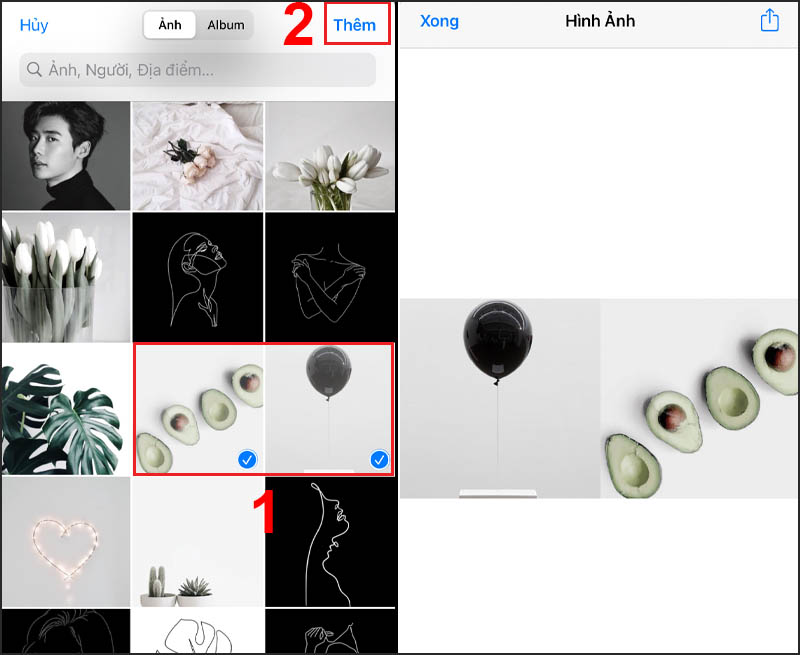 Hủy
Ảnh Album
2
Thêm
Ảnh, Người, Địa điểm...
1
Xong
Hình Ảnh