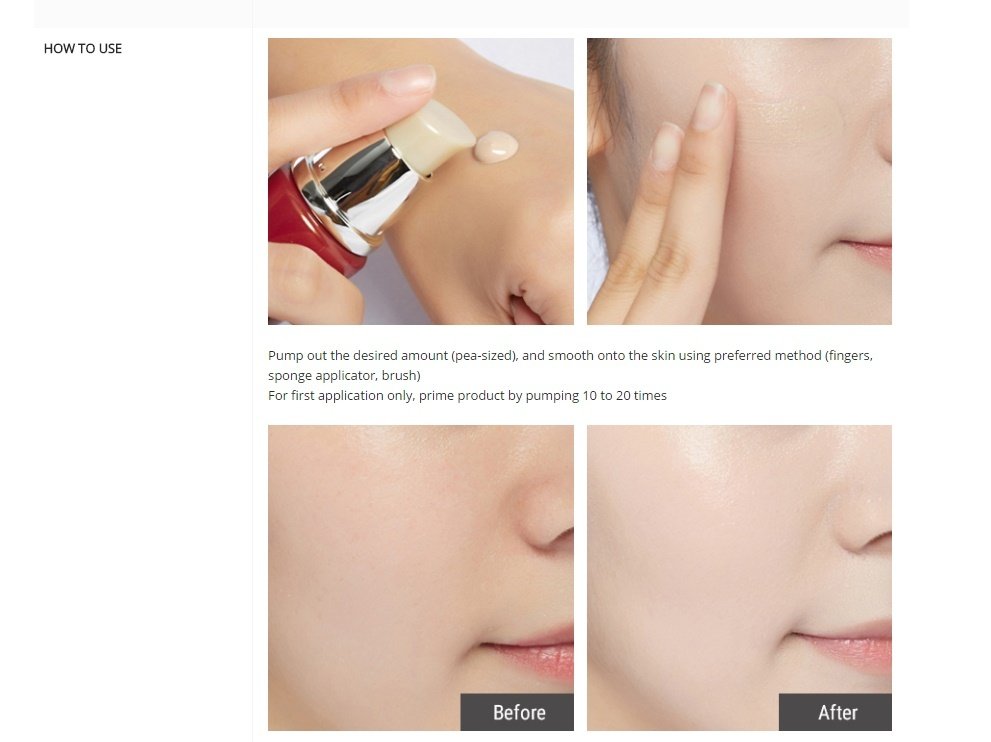 HOW TO USE

Pump out the desired amount (pea-sized), and smooth onto the skin using preferred method (fingers, sponge applicator, brush)
For first application only, prime product by pumping 10 to 20 times

Before

After