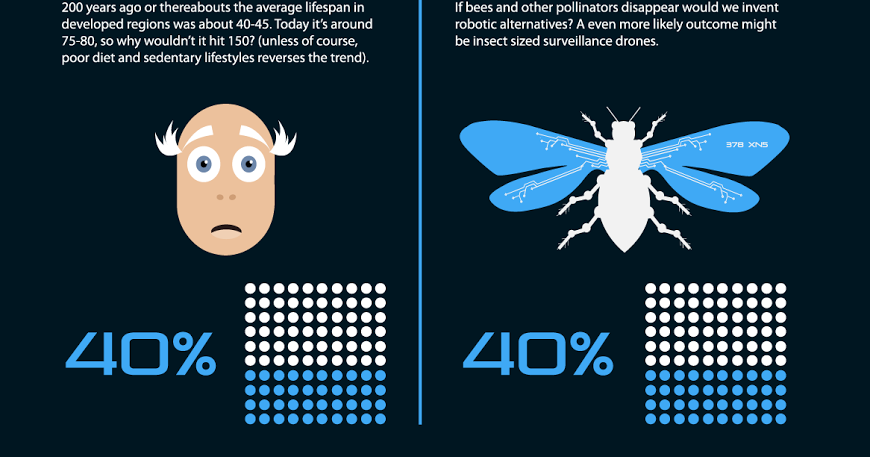 200 years ago or thereabouts the average lifespan in developed regions was about 40-45. Today it's around 75-80, so why wouldn't it hit 150? (unless of course, poor diet and sedentary lifestyles reverses the trend).

40%

If bees and other pollinators disappear would we invent robotic alternatives? A even more likely outcome might be insect sized surveillance drones.

378 XN5

40%