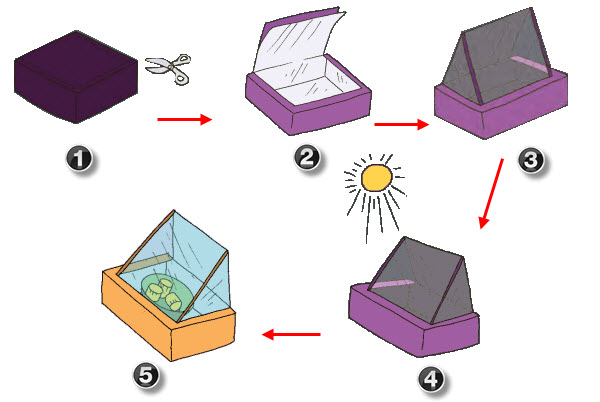 1
2
3
4
5