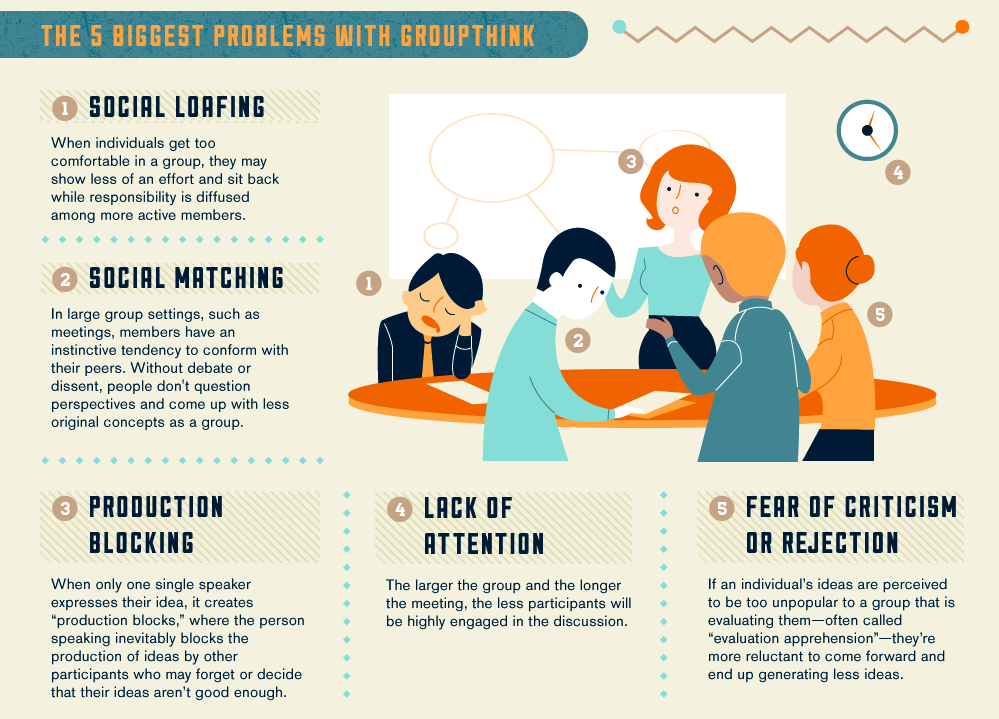 THE 5 BIGGEST PROBLEMS WITH GROUPTHINK

1 SOCIAL LOAFING

When individuals get too comfortable in a group, they may show less of an effort and sit back while responsibility is diffused among more active members.

2 SOCIAL MATCHING

In large group settings, such as meetings, members have an instinctive tendency to conform with their peers. Without debate or dissent, people don't question perspectives and come up with less original concepts as a group.

3 4 1 2 5

3 PRODUCTION BLOCKING

When only one single speaker expresses their idea, it creates "production blocks," where the person speaking inevitably blocks the production of ideas by other participants who may forget or decide that their ideas aren't good enough.

4 LACK OF ATTENTION

The larger the group and the longer the meeting, the less participants will be highly engaged in the discussion.

5 FEAR OF CRITICISM OR REJECTION

If an individual's ideas are perceived to be too unpopular to a group that is evaluating them—often called "evaluation apprehension"—they're more reluctant to come forward and end up generating less ideas.