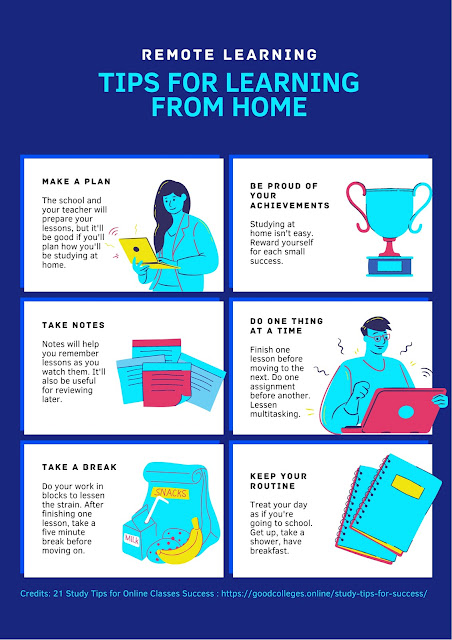 REMOTE LEARNING

TIPS FOR LEARNING FROM HOME

MAKE A PLAN

The school and your teacher will prepare your lessons, but it'll be good if you'll plan how you'll be studying at home.

BE PROUD OF YOUR ACHIEVEMENTS

Studying at home isn't easy. Reward yourself for each small success.

TAKE NOTES

Notes will help you remember lessons as you watch them. It'll also be useful for reviewing later.

DO ONE THING AT A TIME

Finish one lesson before moving to the next. Do one assignment before another. Lessen multitasking.

TAKE A BREAK

Do your work in blocks to lessen the strain. After finishing one lesson, take a five minute break before moving on.

SNACKS

MILK

KEEP YOUR ROUTINE

Treat your day as if you're going to school. Get up, take a shower, have breakfast.

Credits: 21 Study Tips for Online Classes Success : https://goodcolleges.online/study-tips-for-success/