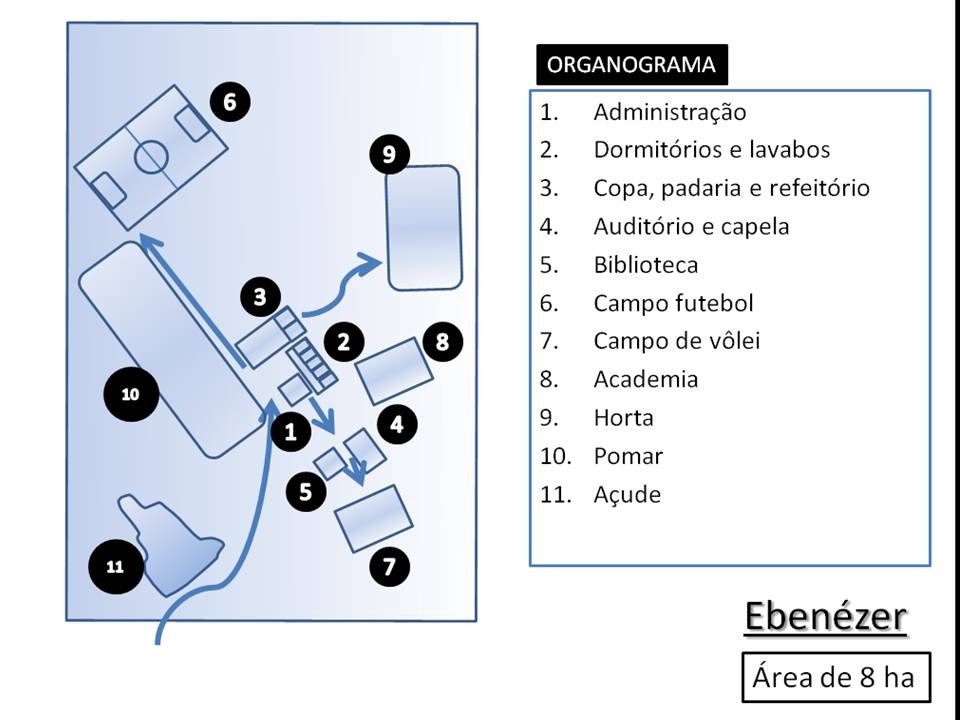 6

9

3

2

8

10

1

4

5

11

7

ORGANOGRAMA

1. Administração
2. Dormitórios e lavabos
3. Copa, padaria e refeitório
4. Auditório e capela
5. Biblioteca
6. Campo futebol
7. Campo de vôlei
8. Academia
9. Horta
10. Pomar
11. Açude

Ebenézer

Área de 8 ha