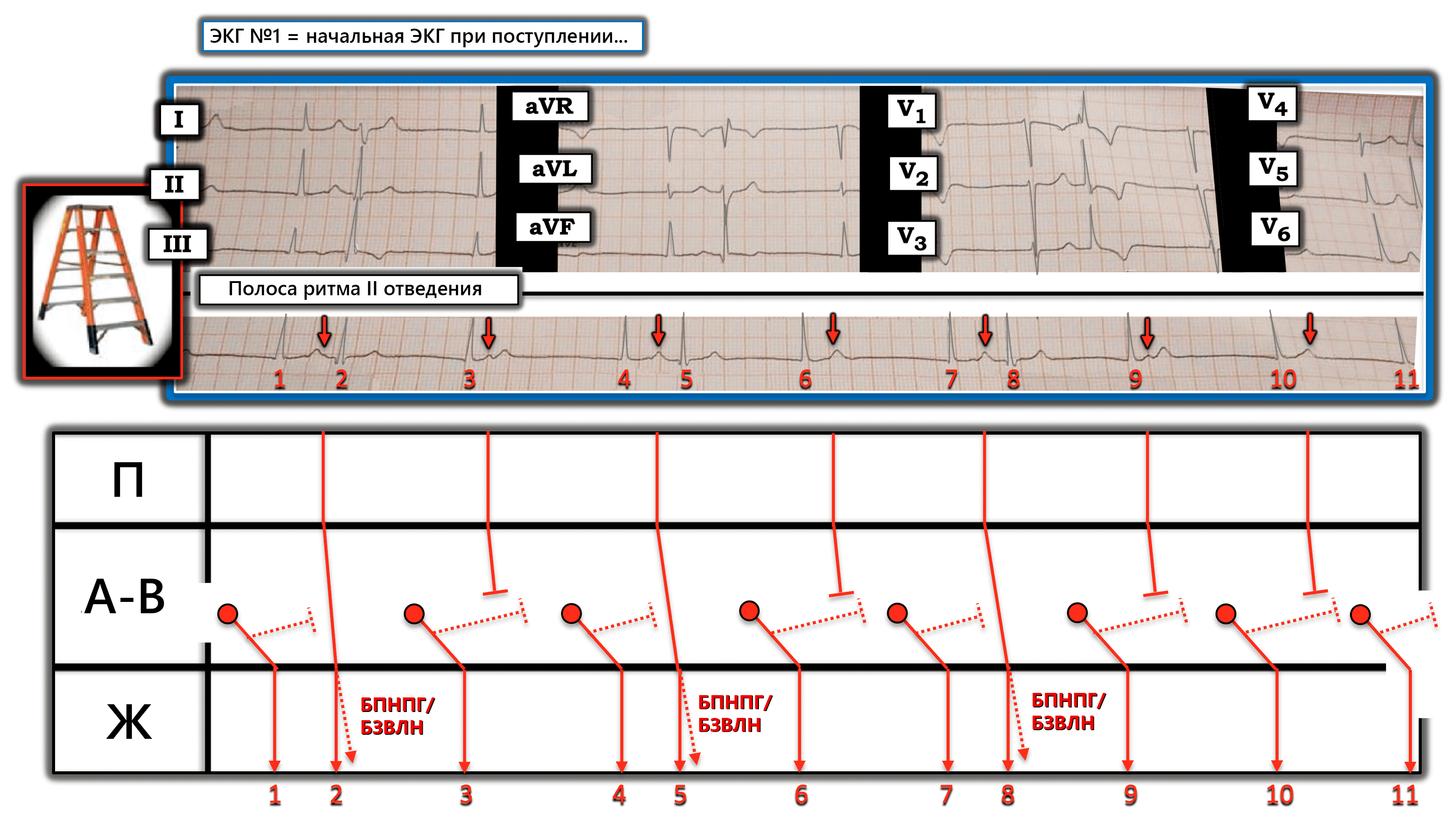 ЭКГ №1 = начальная ЭКГ при поступлении...

I
II
III
aVR
aVL
aVF
$V_1$
$V_2$
$V_3$
$V_4$
$V_5$
$V_6$

Полоса ритма II отведения

1 2 3 4 5 6 7 8 9 10 11

П
А-В
Ж

БПНПГ/ БЗВЛН
БПНПГ/ БЗВЛН
БПНПГ/ БЗВЛН

1 2 3 4 5 6 7 8 9 10 11