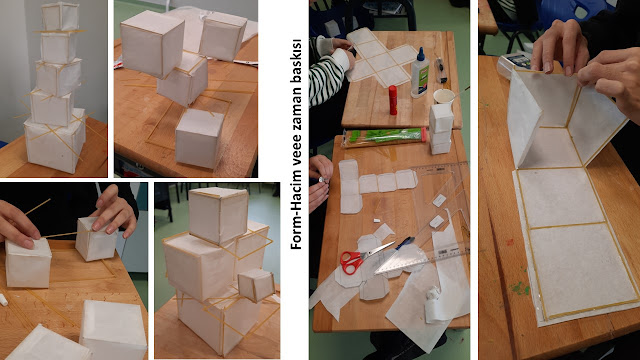 Form-Hacim veee zaman baskısı