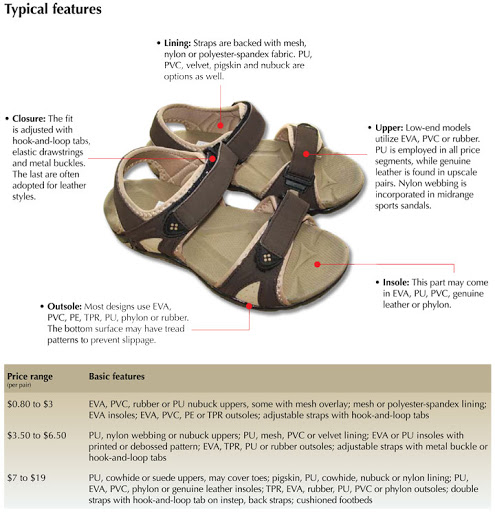 Typical features

• Lining: Straps are backed with mesh, nylon or polyester-spandex fabric. PU, PVC, velvet, pigskin and nubuck are options as well.

• Closure: The fit is adjusted with hook-and-loop tabs, elastic drawstrings and metal buckles. The last are often adopted for leather styles.

• Upper: Low-end models utilize EVA, PVC or rubber. PU is employed in all price segments, while genuine leather is found in upscale pairs. Nylon webbing is incorporated in midrange sports sandals.

• Insole: This part may come in EVA, PU, PVC, genuine leather or phylon.

• Outsole: Most designs use EVA, PVC, PE, TPR, PU, phylon or rubber. The bottom surface may have tread patterns to prevent slippage.

| Price range (per pair) | Basic features |
|---|---|
| \$0.80 to \$3 | EVA, PVC, rubber or PU nubuck uppers, some with mesh overlay; mesh or polyester-spandex lining; EVA insoles; EVA, PVC, PE or TPR outsoles; adjustable straps with hook-and-loop tabs |
| \$3.50 to \$6.50 | PU, nylon webbing or nubuck uppers; PU, mesh, PVC or velvet lining; EVA or PU insoles with printed or debossed pattern; EVA, TPR, PU or rubber outsoles; adjustable straps with metal buckle or hook-and-loop tabs |
| \$7 to \$19 | PU, cowhide or suede uppers, may cover toes; pigskin, PU, cowhide, nubuck or nylon lining; PU, EVA, PVC, phylon or genuine leather insoles; TPR, EVA, rubber, PU, PVC or phylon outsoles; double straps with hook-and-loop tab on instep, back straps; cushioned footbeds |